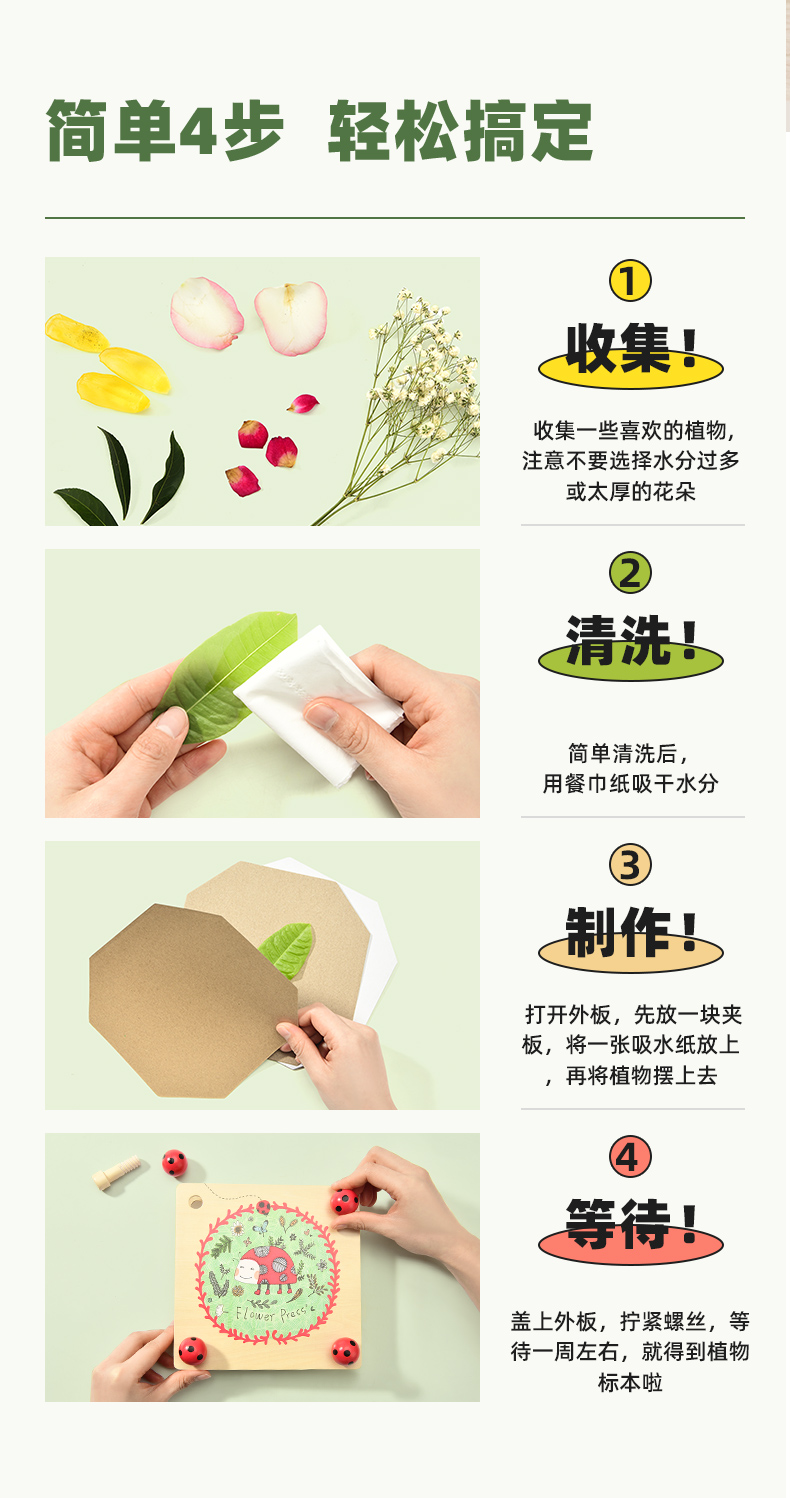 简单4步 轻松搞定

①
收集！
收集一些喜欢的植物，注意不要选择水分过多或太厚的花朵

②
清洗！
简单清洗后，用餐巾纸吸干水分

③
制作！
打开外板，先放一块夹板，将一张吸水纸放上，再将植物摆上去

Flower Press

④
等待！
盖上外板，拧紧螺丝，等待一周左右，就得到植物标本啦