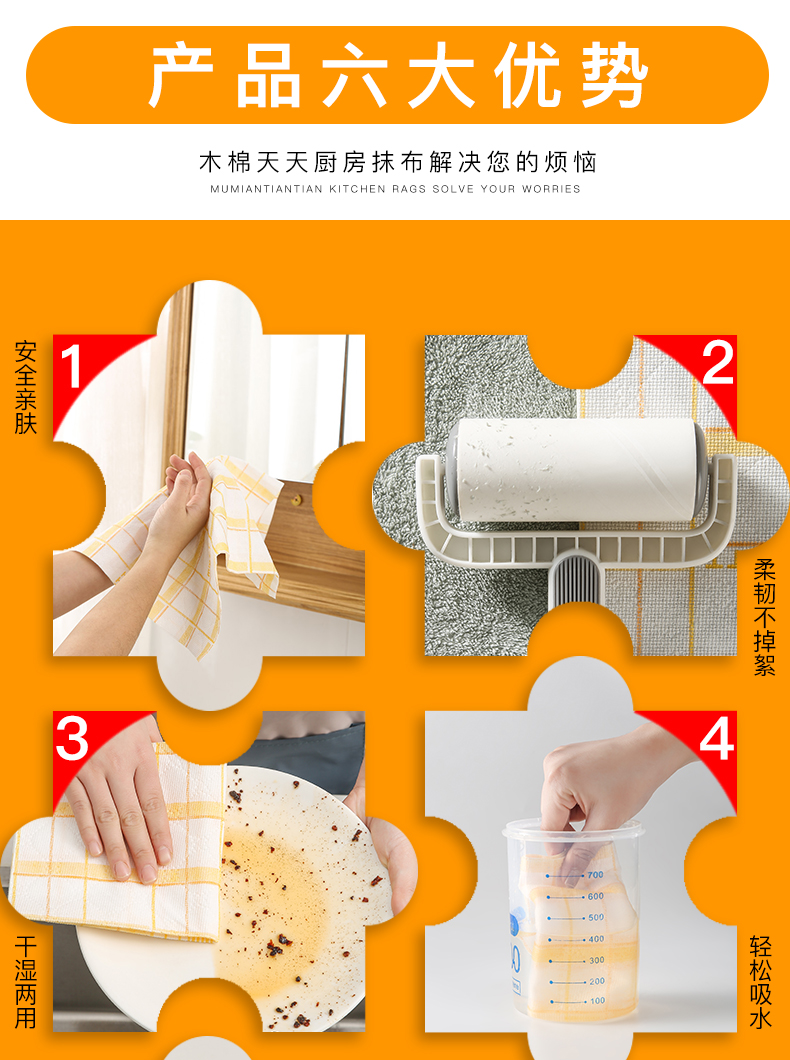 产品六大优势

木棉天天厨房抹布解决您的烦恼
MUMIANTIANTIAN KITCHEN RAGS SOLVE YOUR WORRIES

1
安全亲肤

2
柔韧不掉絮

3
干湿两用

4
700
600
500
400
300
200
100
轻松吸水