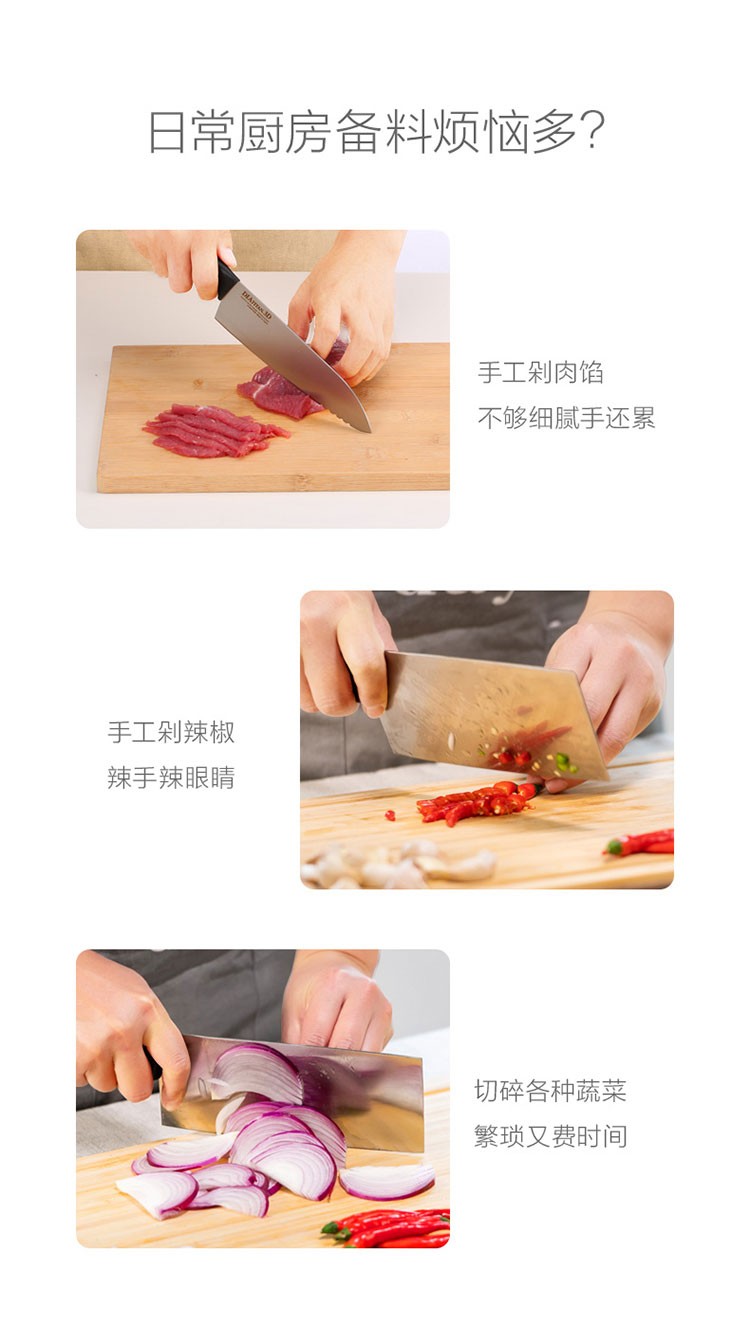 日常厨房备料烦恼多?

手工剁肉馅
不够细腻手还累

手工剁辣椒
辣手辣眼睛

切碎各种蔬菜
繁琐又费时间