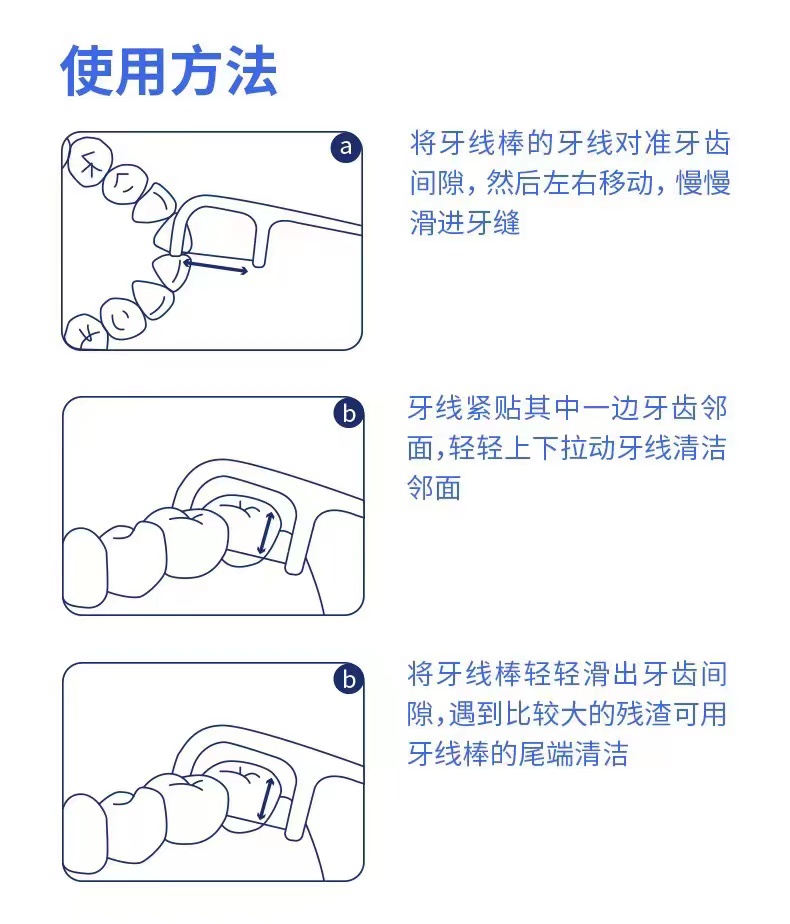 使用方法

a

将牙线棒的牙线对准牙齿间隙，然后左右移动，慢慢滑进牙缝

b

牙线紧贴其中一边牙齿邻面,轻轻上下拉动牙线清洁邻面

b

将牙线棒轻轻滑出牙齿间隙,遇到比较大的残渣可用牙线棒的尾端清洁