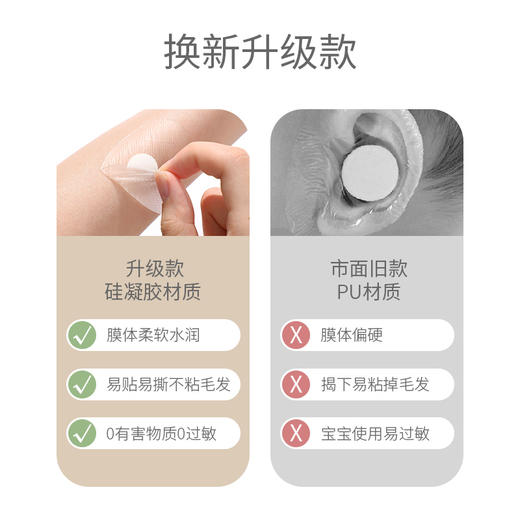 换新升级款

升级款
硅凝胶材质

膜体柔软水润

易贴易撕不粘毛发

0有害物质0过敏

市面旧款
PU材质

X 膜体偏硬

X 揭下易粘掉毛发

X 宝宝使用易过敏