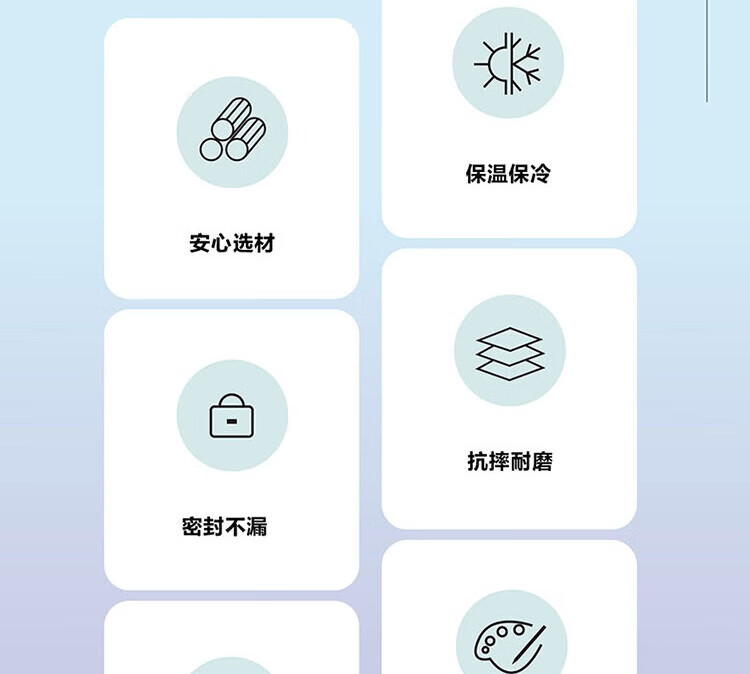 安心选材

密封不漏

保温保冷

抗摔耐磨