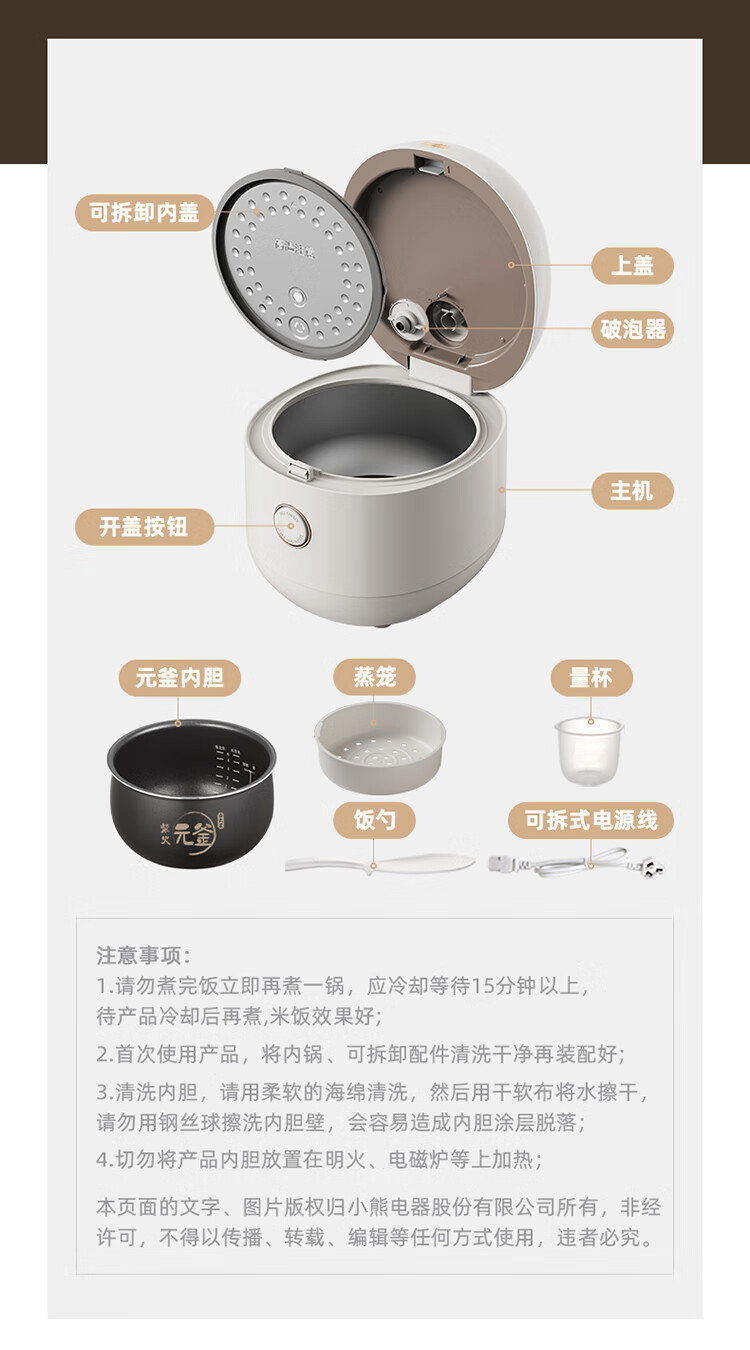 可拆卸内盖

上盖

破泡器

主机

开盖按钮

元釜内胆

蒸笼

量杯

柴火 元釜

饭勺

可拆式电源线

注意事项:
1.请勿煮完饭立即再煮一锅，应冷却等待15分钟以上，待产品冷却后再煮,米饭效果好;

2.首次使用产品，将内锅、可拆卸配件清洗干净再装配好;

3.清洗内胆，请用柔软的海绵清洗，然后用干软布将水擦干，请勿用钢丝球擦洗内胆壁，会容易造成内胆涂层脱落;

4.切勿将产品内胆放置在明火、电磁炉等上加热;

本页面的文字、图片版权归小熊电器股份有限公司所有，非经许可，不得以传播、转载、编辑等任何方式使用，违者必究。