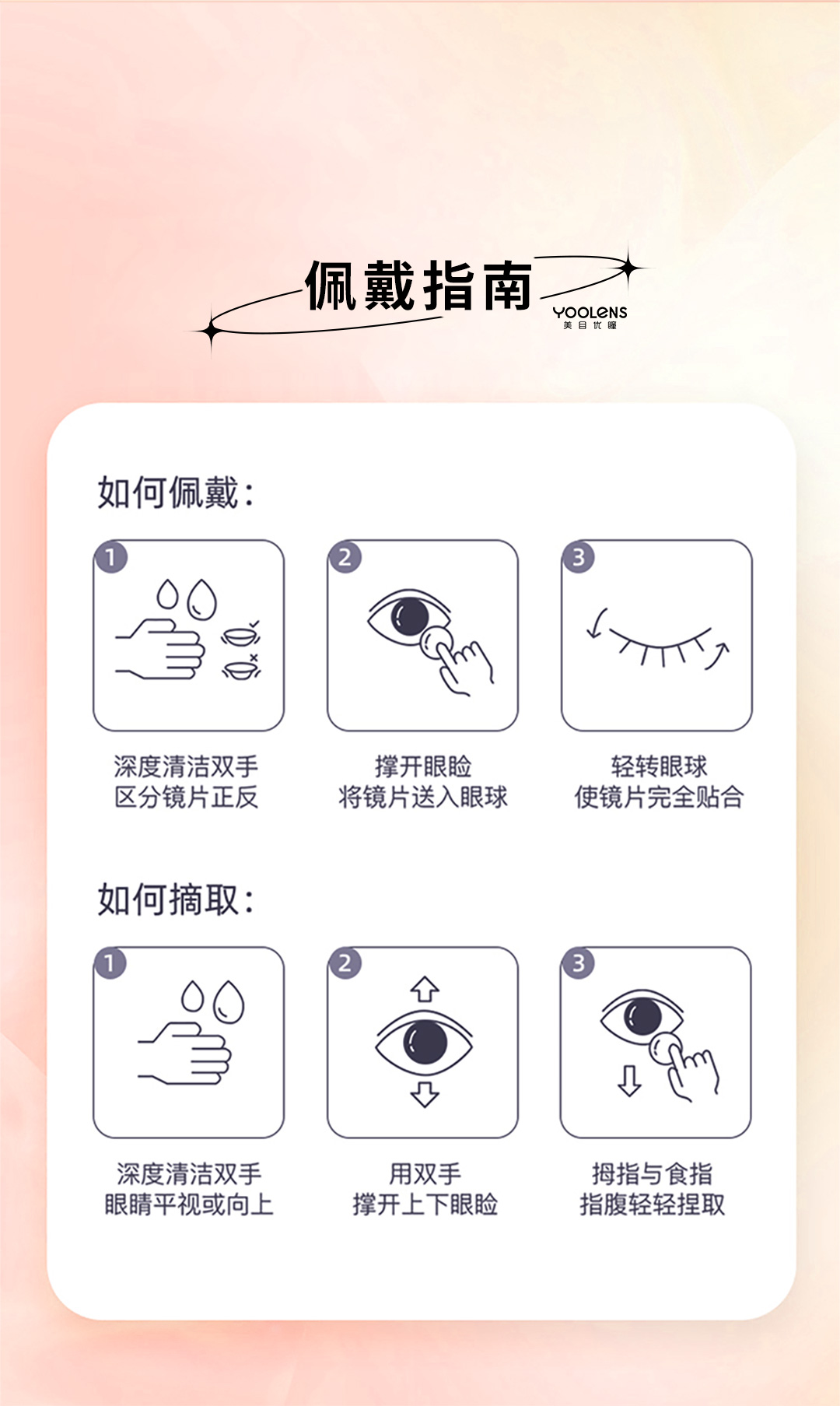 佩戴指南

YOOLENS
美目优瞳

如何佩戴：

1
深度清洁双手
区分镜片正反

2
撑开眼睑
将镜片送入眼球

3
轻转眼球
使镜片完全贴合

如何摘取：

1
深度清洁双手
眼睛平视或向上

2
用双手
撑开上下眼睑

3
拇指与食指
指腹轻轻捏取