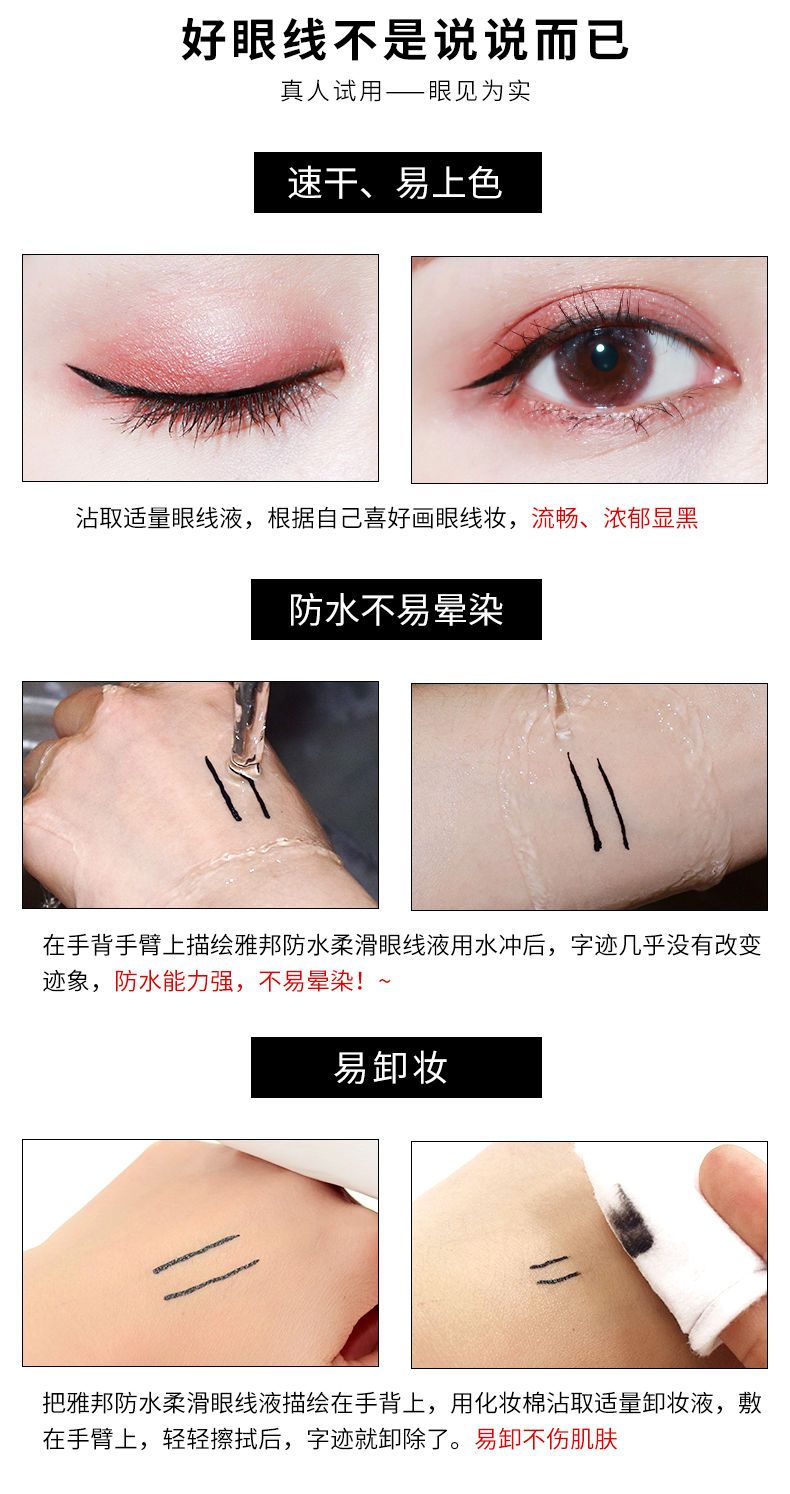 好眼线不是说说而已

真人试用——眼见为实

速干、易上色

沾取适量眼线液，根据自己喜好画眼线妆，流畅、浓郁显黑

防水不易晕染

在手背手臂上描绘雅邦防水柔滑眼线液用水冲后，字迹几乎没有改变迹象，防水能力强，不易晕染！~

易卸妆

把雅邦防水柔滑眼线液描绘在手背上，用化妆棉沾取适量卸妆液，敷在手臂上，轻轻擦拭后，字迹就卸除了。易卸不伤肌肤