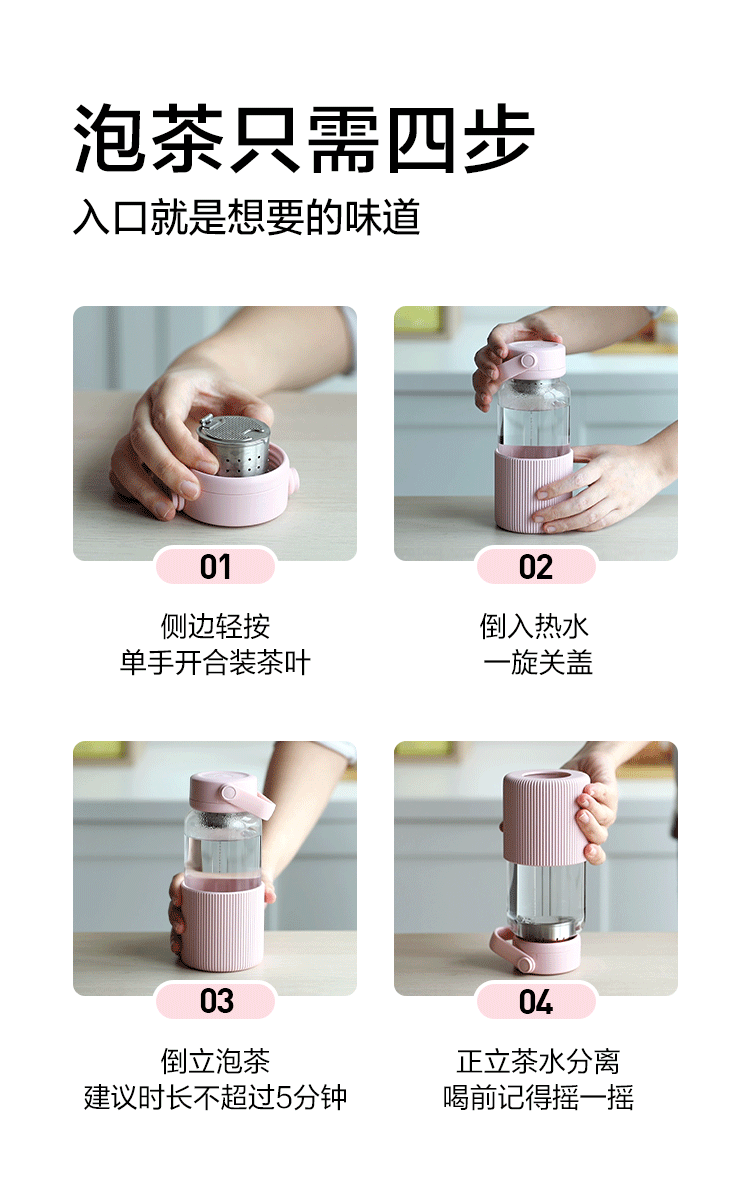 泡茶只需四步

入口就是想要的味道

01

侧边轻按
单手开合装茶叶

02

倒入热水
一旋关盖

03

倒立泡茶
建议时长不超过5分钟

04

正立茶水分离
喝前记得摇一摇