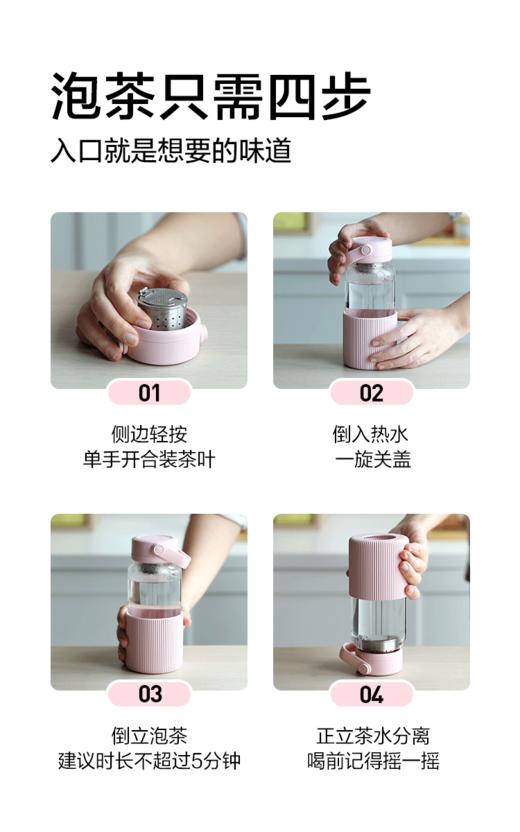 泡茶只需四步
入口就是想要的味道

01
侧边轻按
单手开合装茶叶

02
倒入热水
一旋关盖

03
倒立泡茶
建议时长不超过5分钟

04
正立茶水分离
喝前记得摇一摇