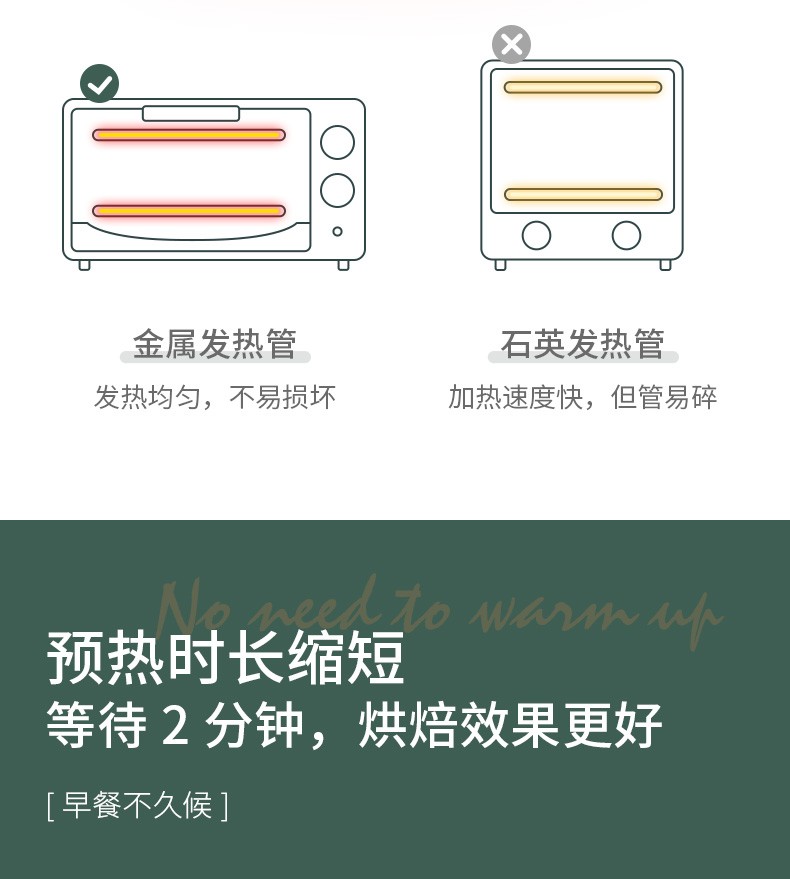 金属发热管
发热均匀，不易损坏

石英发热管
加热速度快，但管易碎

No need to warm up

预热时长缩短
等待 2 分钟，烘焙效果更好

[ 早餐不久候 ]