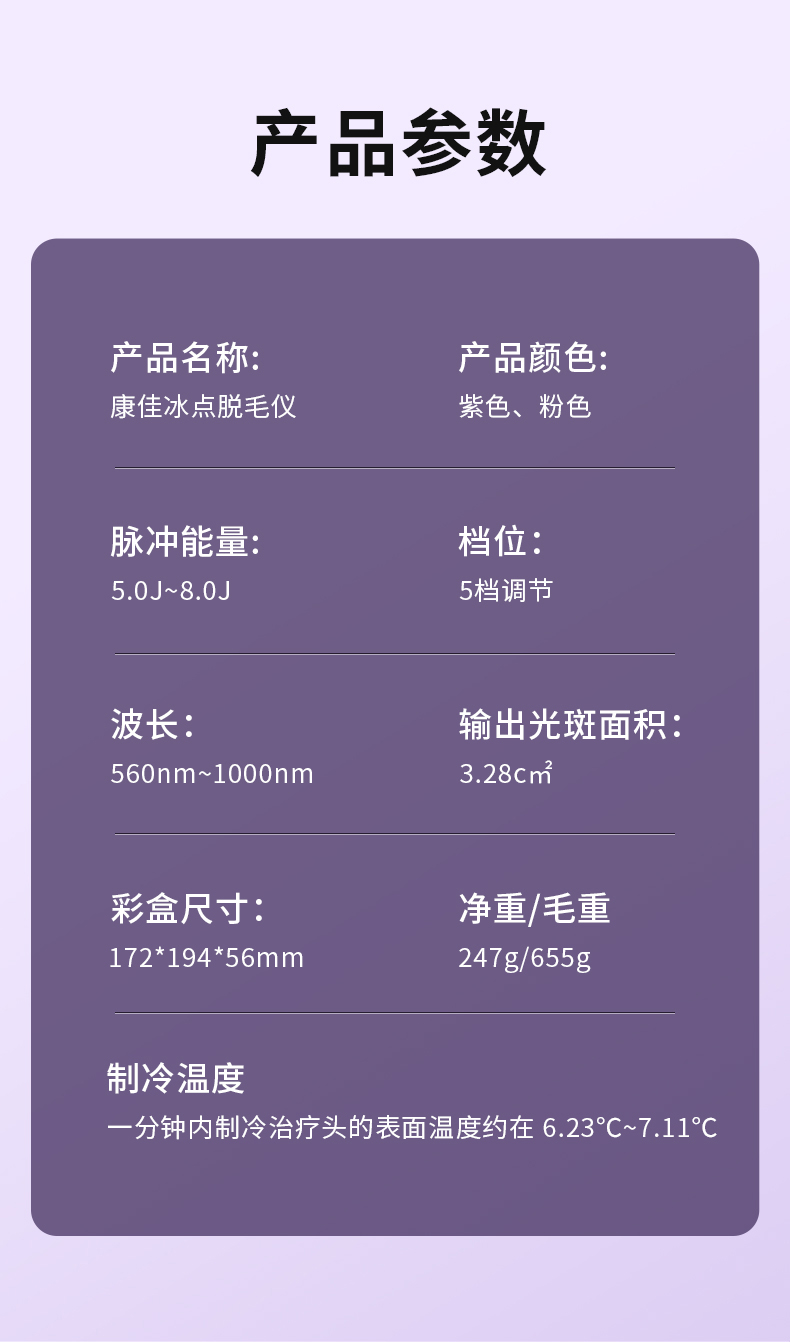 产品参数

产品名称:
康佳冰点脱毛仪

产品颜色:
紫色、粉色

脉冲能量:
5.0J~8.0J

档位:
5档调节

波长:
560nm~1000nm

输出光斑面积:
3.28c㎡

彩盒尺寸:
172*194*56mm

净重/毛重
247g/655g

制冷温度
一分钟内制冷治疗头的表面温度约在 6.23°C~7.11°C