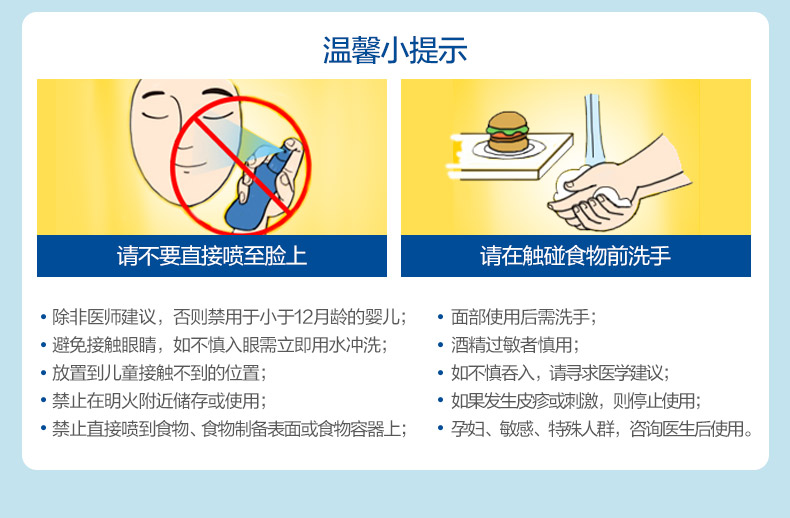 温馨小提示

请不要直接喷至脸上

请在触碰食物前洗手

• 除非医师建议，否则禁用于小于12月龄的婴儿；
• 避免接触眼睛，如不慎入眼需立即用水冲洗；
• 放置到儿童接触不到的位置；
• 禁止在明火附近储存或使用；
• 禁止直接喷到食物、食物制备表面或食物容器上；

• 面部使用后需洗手；
• 酒精过敏者慎用；
• 如不慎吞入，请寻求医学建议；
• 如果发生皮疹或刺激，则停止使用；
• 孕妇、敏感、特殊人群，咨询医生后使用。