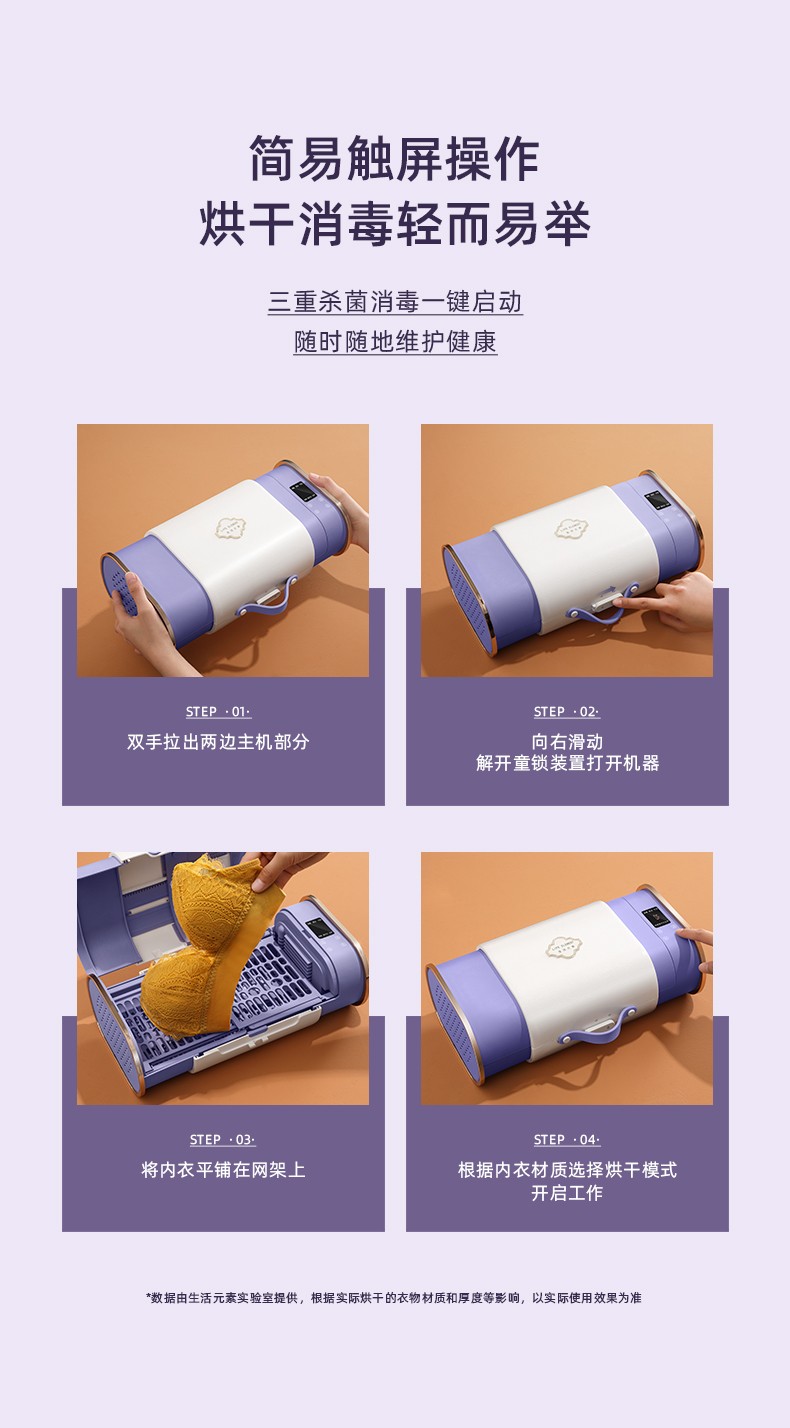 简易触屏操作
烘干消毒轻而易举

三重杀菌消毒一键启动
随时随地维护健康

STEP ·01·
双手拉出两边主机部分

STEP ·02·
向右滑动
解开童锁装置打开机器

STEP ·03·
将内衣平铺在网架上

STEP ·04·
根据内衣材质选择烘干模式
开启工作

*数据由生活元素实验室提供，根据实际烘干的衣物材质和厚度等影响，以实际使用效果为准