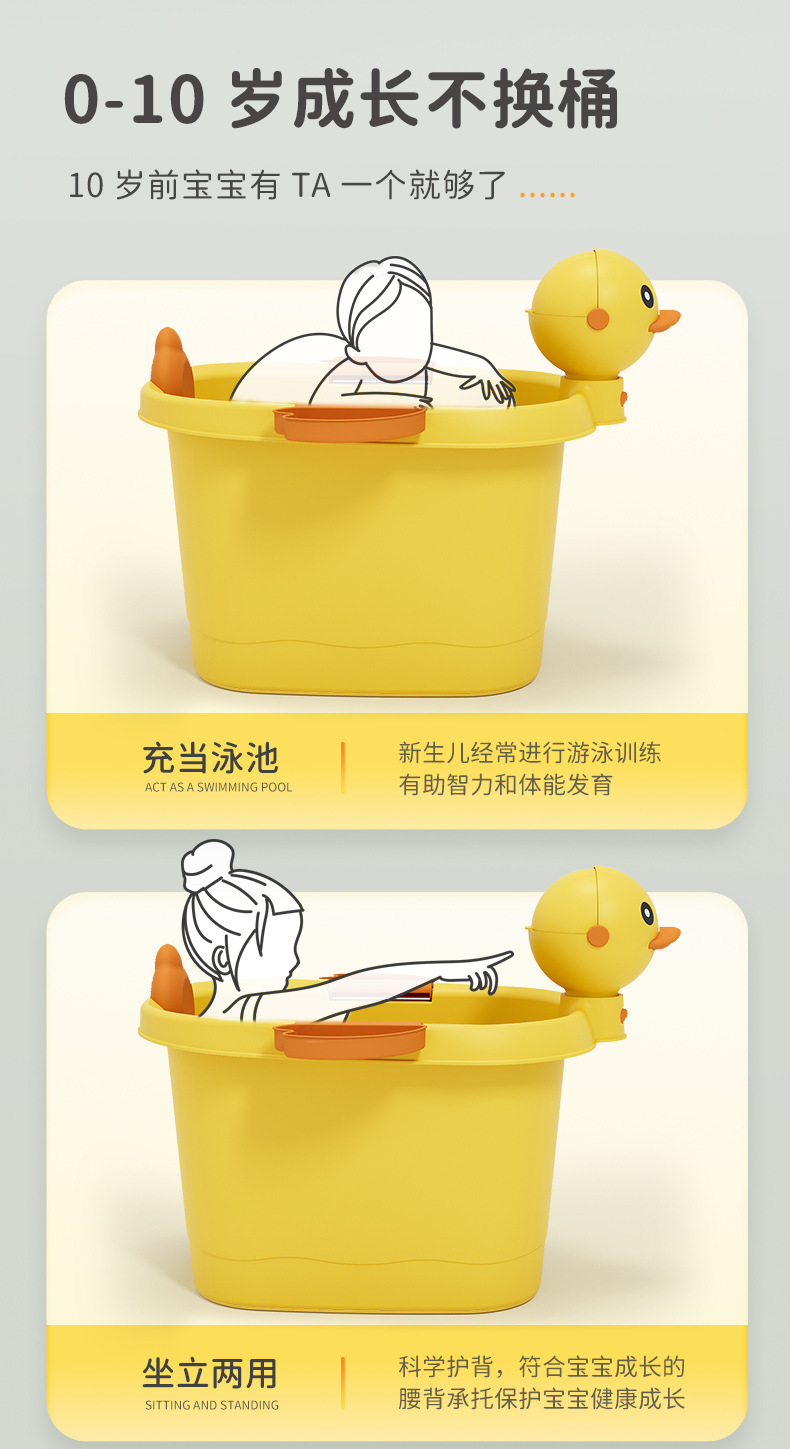 0-10 岁成长不换桶

10 岁前宝宝有 TA 一个就够了 ......

充当泳池
ACT AS A SWIMMING POOL

新生儿经常进行游泳训练
有助智力和体能发育

坐立两用
SITTING AND STANDING

科学护背，符合宝宝成长的
腰背承托保护宝宝健康成长