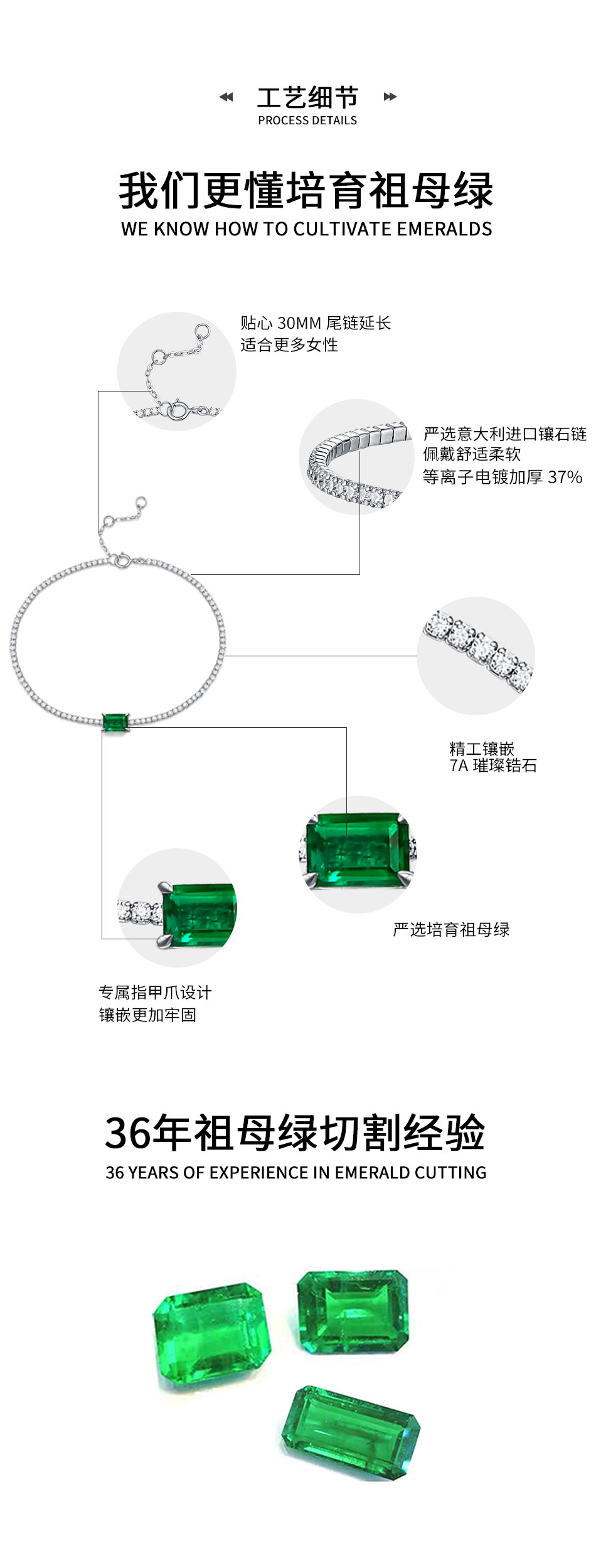 工艺细节
PROCESS DETAILS

我们更懂培育祖母绿
WE KNOW HOW TO CULTIVATE EMERALDS

贴心 30MM 尾链延长
适合更多女性

严选意大利进口镶石链
佩戴舒适柔软
等离子电镀加厚 37%

精工镶嵌
7A 璀璨锆石

严选培育祖母绿

专属指甲爪设计
镶嵌更加牢固

36年祖母绿切割经验
36 YEARS OF EXPERIENCE IN EMERALD CUTTING