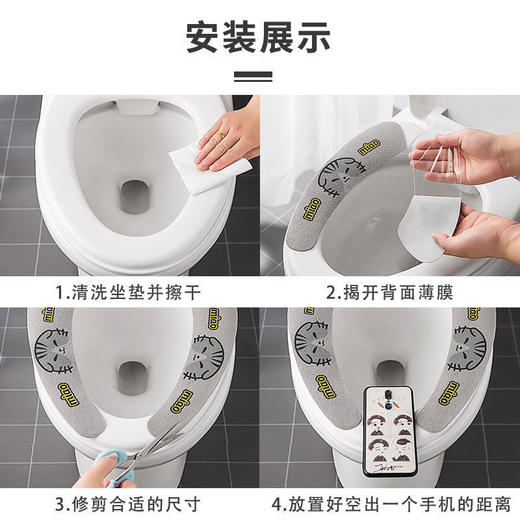 安装展示

miao

miao

1.清洗坐垫并擦干

2.揭开背面薄膜

miao

miao

miao

miao

miao

miao

3.修剪合适的尺寸

4.放置好空出一个手机的距离