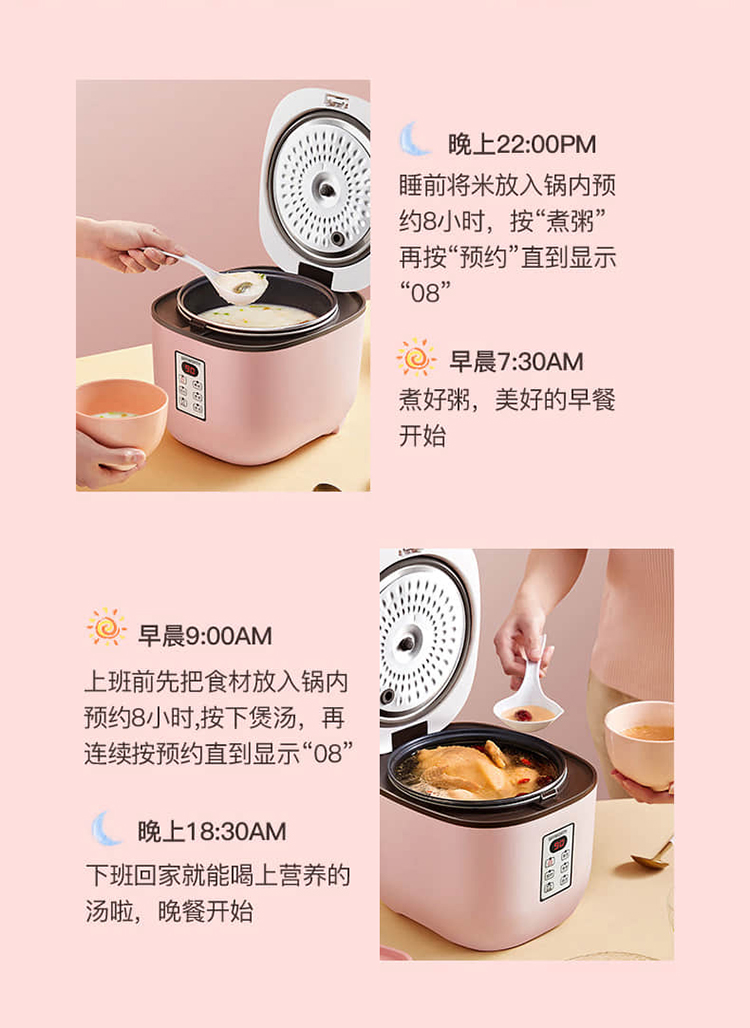 晚上22:00PM
睡前将米放入锅内预约8小时，按“煮粥”再按“预约”直到显示“08”

早晨7:30AM
煮好粥，美好的早餐开始

早晨9:00AM
上班前先把食材放入锅内预约8小时,按下煲汤，再连续按预约直到显示“08”

晚上18:30AM
下班回家就能喝上营养的汤啦，晚餐开始