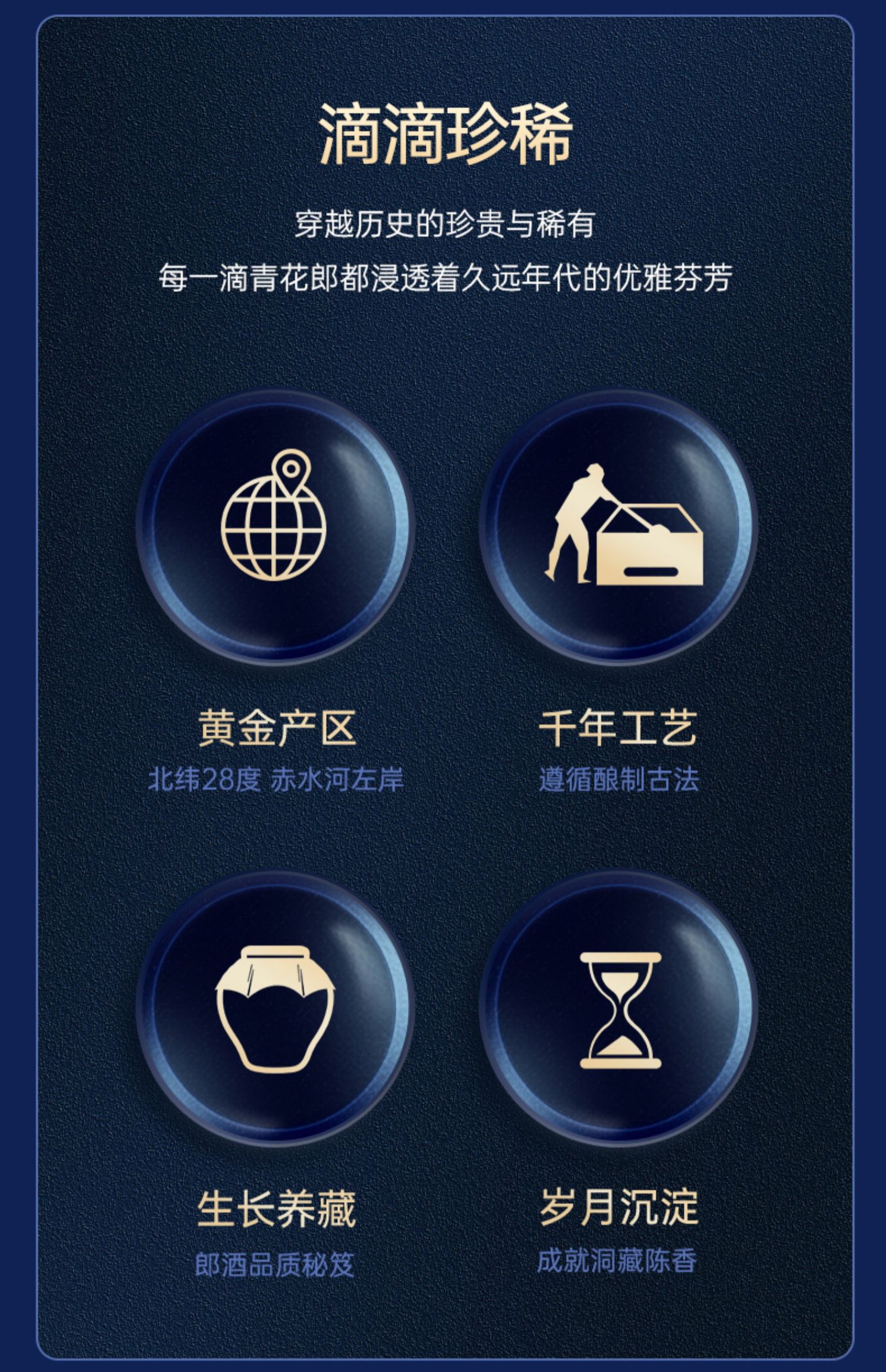 滴滴珍稀

穿越历史的珍贵与稀有

每一滴青花郎都浸透着久远年代的优雅芬芳

黄金产区

北纬28度 赤水河左岸

千年工艺

遵循酿制古法

生长养藏

郎酒品质秘笈

岁月沉淀

成就洞藏陈香