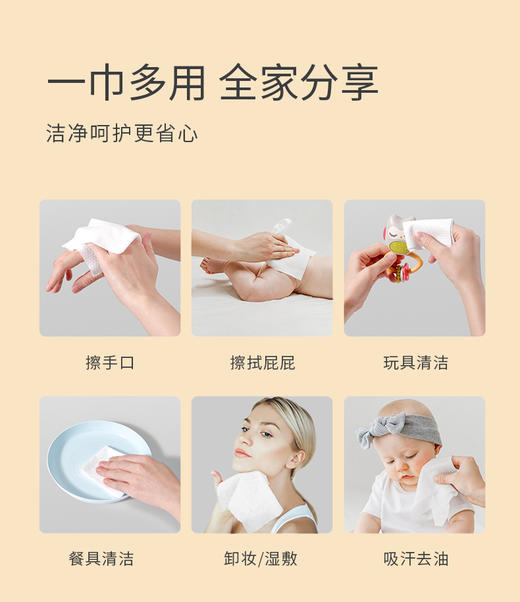 一巾多用 全家分享

洁净呵护更省心

擦手口

擦拭屁屁

玩具清洁

餐具清洁

卸妆/湿敷

吸汗去油