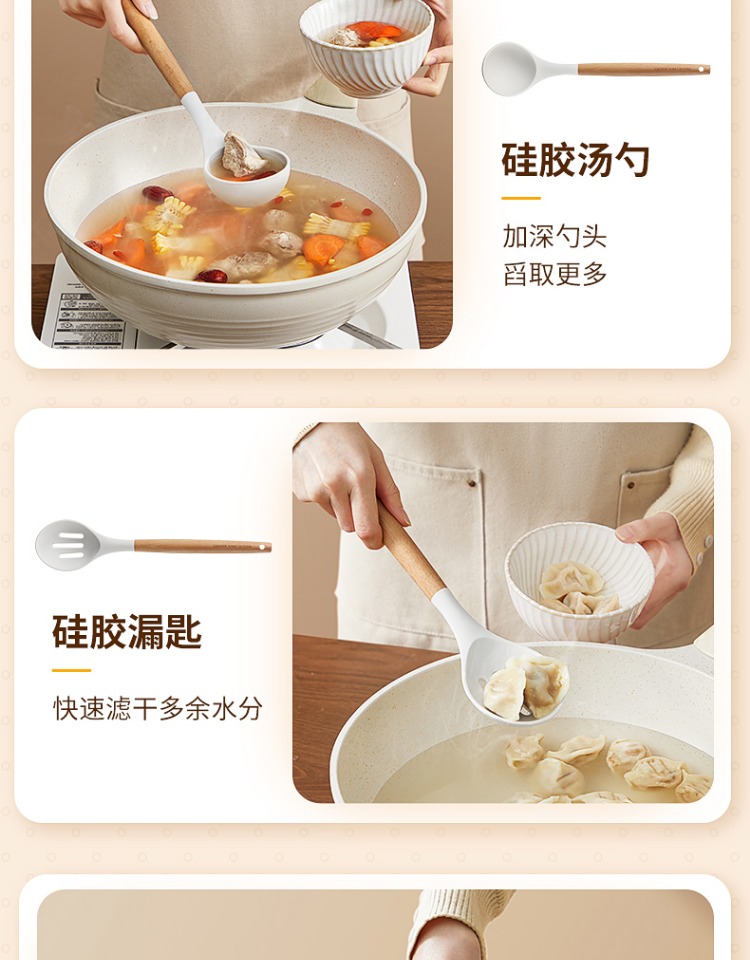 硅胶汤勺

加深勺头
舀取更多

硅胶漏匙

快速滤干多余水分