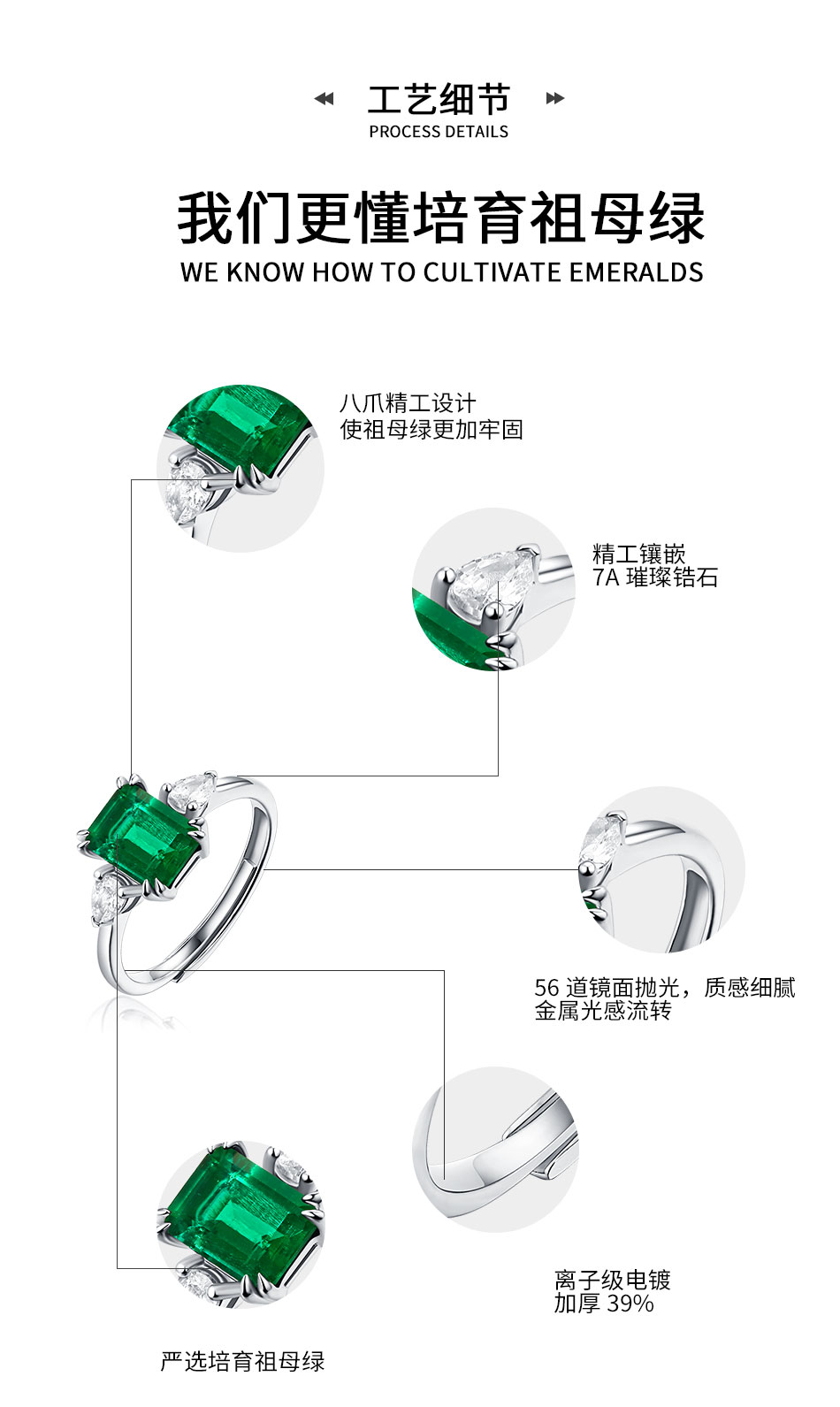 工艺细节
PROCESS DETAILS

我们更懂培育祖母绿
WE KNOW HOW TO CULTIVATE EMERALDS

八爪精工设计
使祖母绿更加牢固

精工镶嵌
7A 璀璨锆石

56 道镜面抛光，质感细腻
金属光感流转

离子级电镀
加厚 39%

严选培育祖母绿