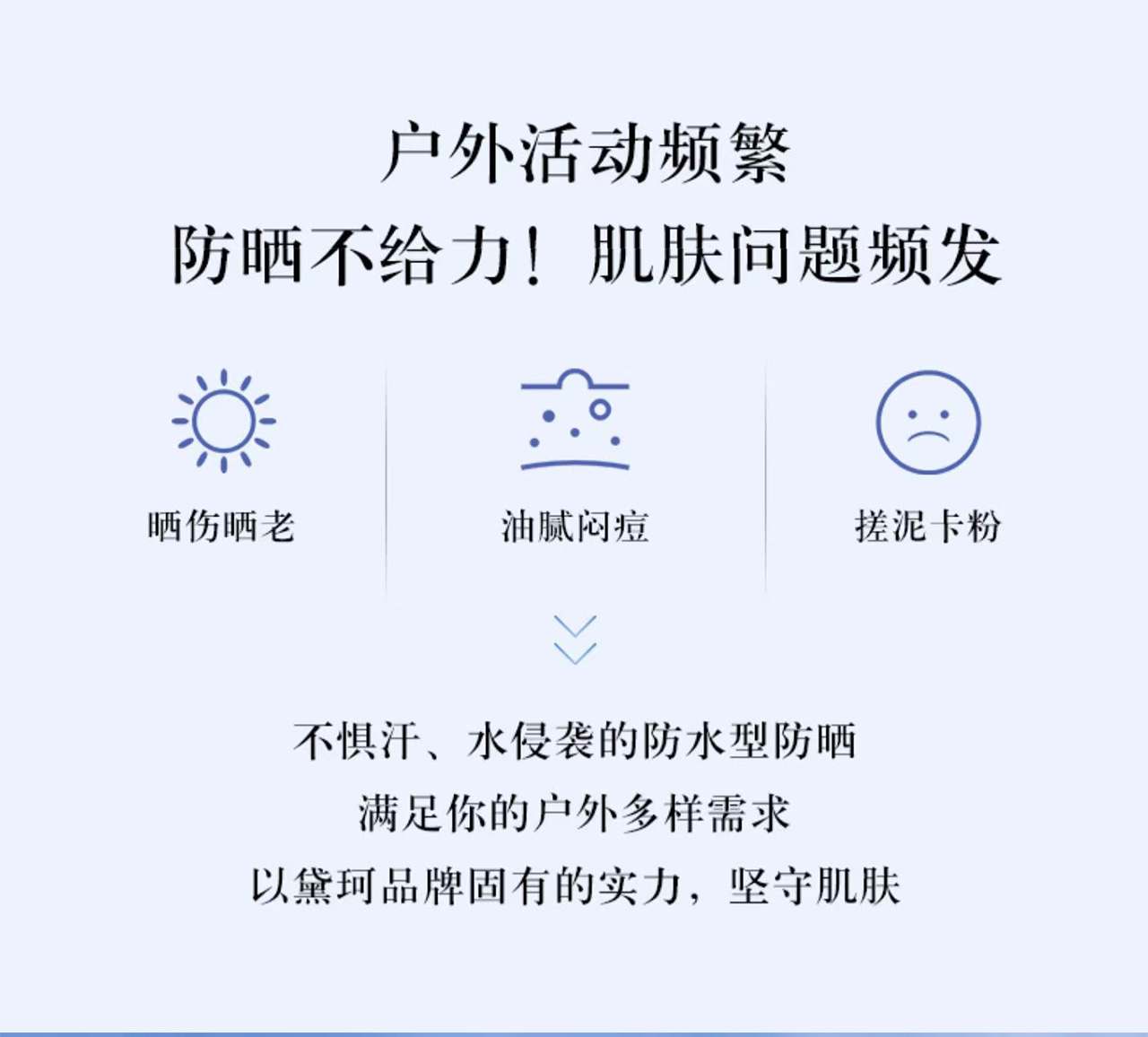 户外活动频繁

防晒不给力！肌肤问题频发

晒伤晒老

油腻闷痘

搓泥卡粉

不惧汗、水侵袭的防水型防晒

满足你的户外多样需求

以黛珂品牌固有的实力，坚守肌肤