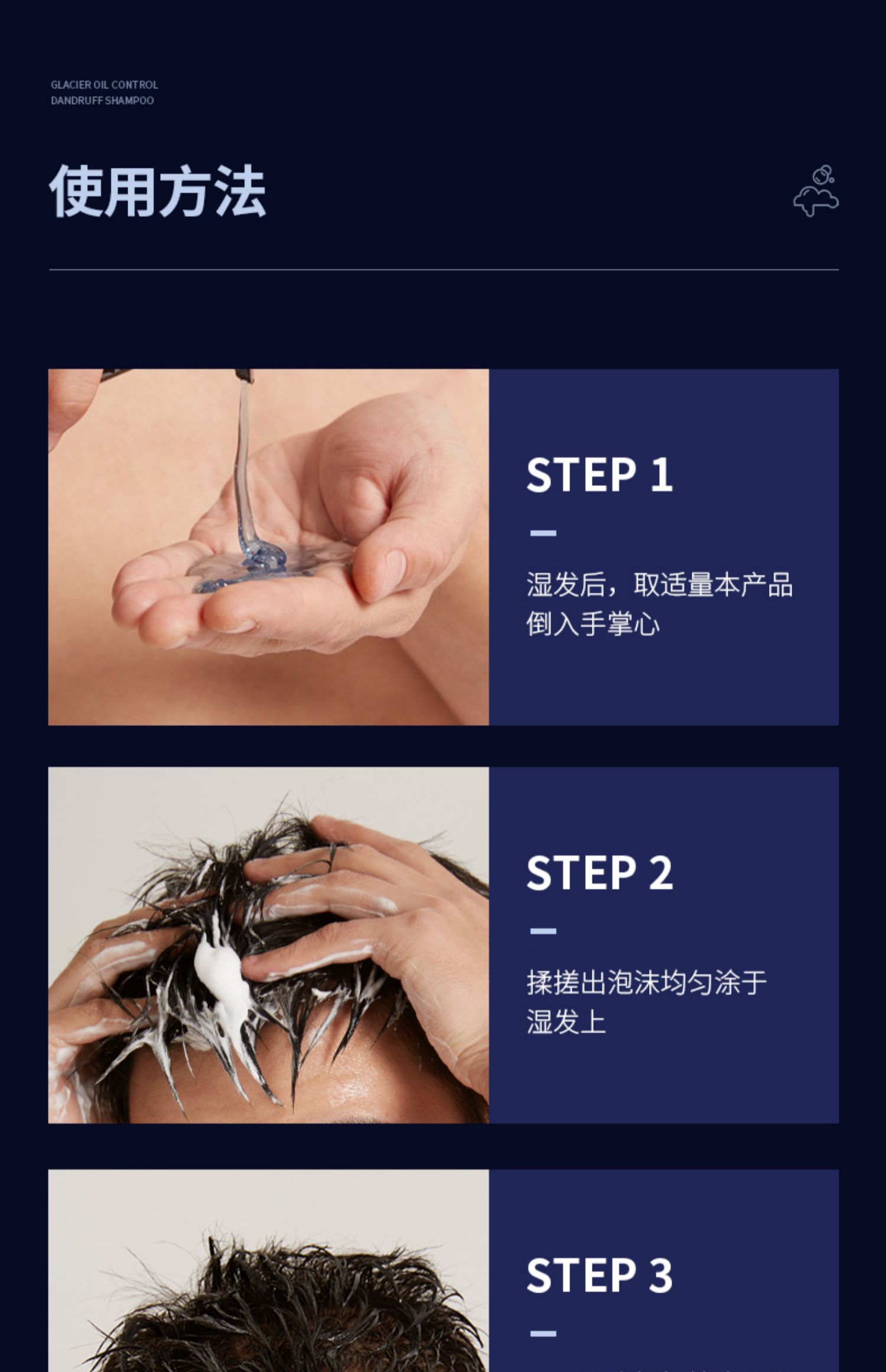 GLACIER OIL CONTROL
DANDRUFF SHAMPOO

使用方法

STEP 1

湿发后，取适量本产品倒入手掌心

STEP 2

揉搓出泡沫均匀涂于湿发上

STEP 3