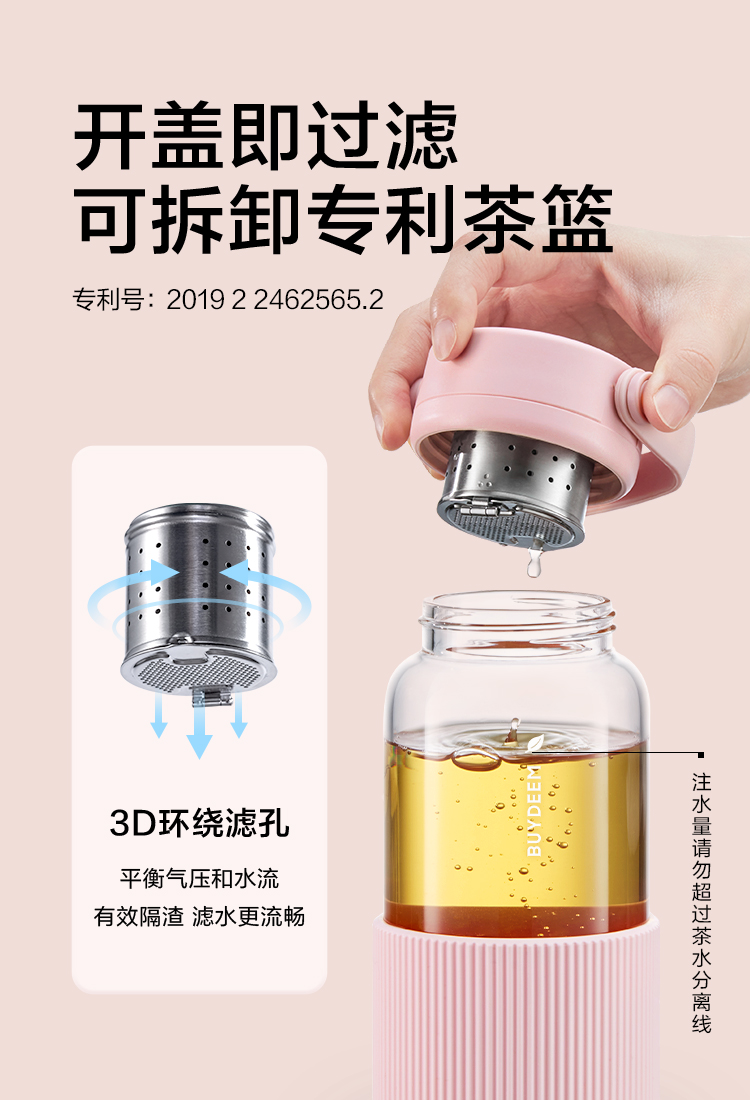 开盖即过滤
可拆卸专利茶篮

专利号：2019 2 2462565.2

3D环绕滤孔

平衡气压和水流
有效隔渣 滤水更流畅

BUYDEEM

注水量请勿超过茶水分离线