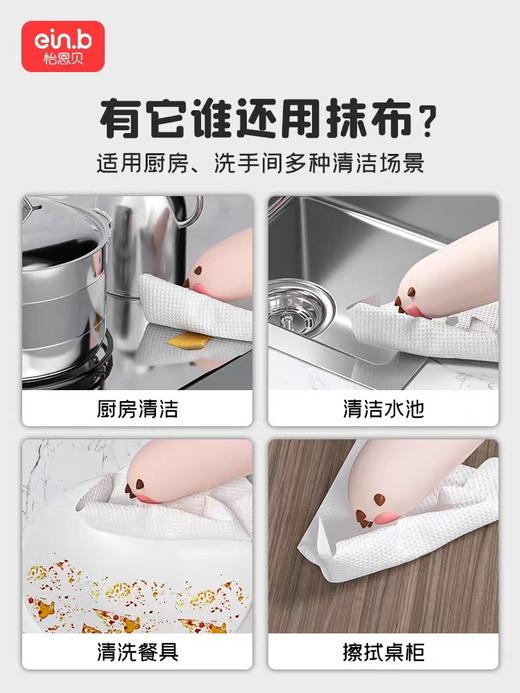 ein.b
怡恩贝

有它谁还用抹布？
适用厨房、洗手间多种清洁场景

厨房清洁

清洁水池

清洗餐具

擦拭桌柜