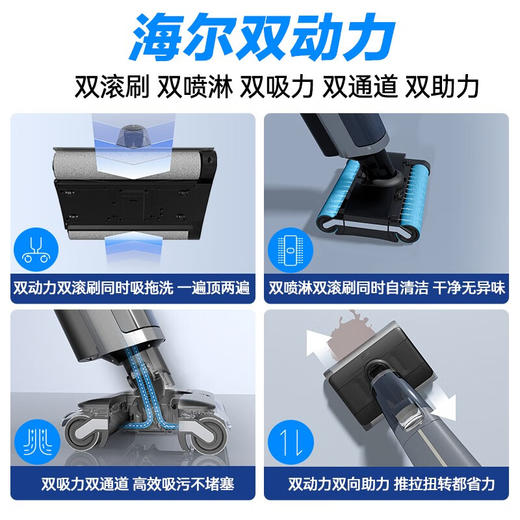 海尔双动力

双滚刷 双喷淋 双吸力 双通道 双助力

双动力双滚刷同时吸拖洗 一遍顶两遍

双喷淋双滚刷同时自清洁 干净无异味

双吸力双通道 高效吸污不堵塞

双动力双向助力 推拉扭转都省力