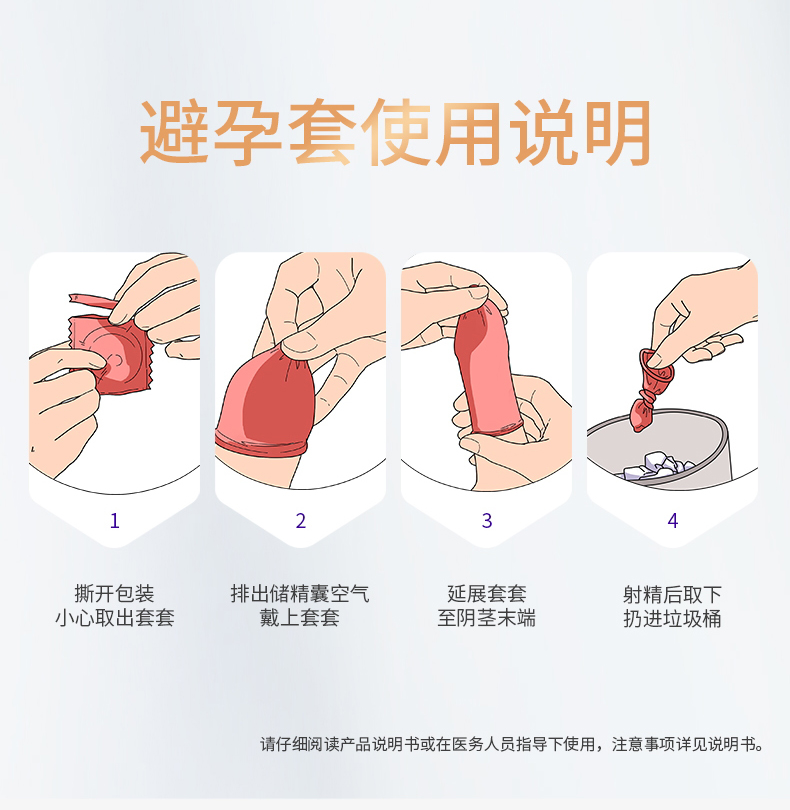 避孕套使用说明

1

撕开包装
小心取出套套

2

排出储精囊空气
戴上套套

3

延展套套
至阴茎末端

4

射精后取下
扔进垃圾桶

请仔细阅读产品说明书或在医务人员指导下使用，注意事项详见说明书。