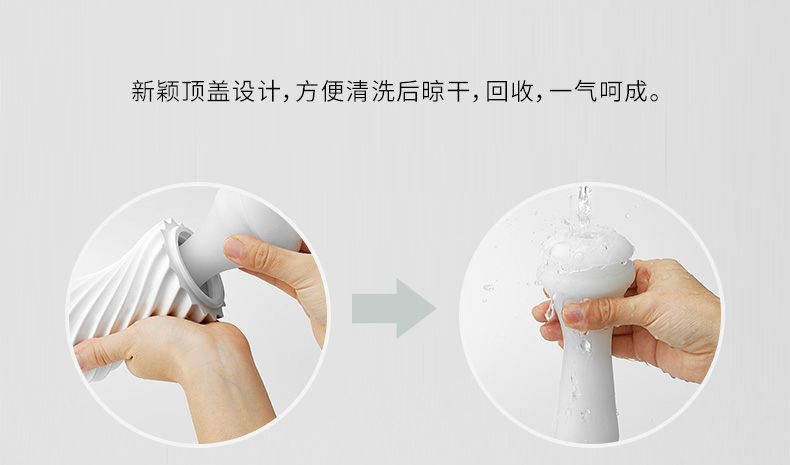 新颖顶盖设计，方便清洗后晾干，回收，一气呵成。