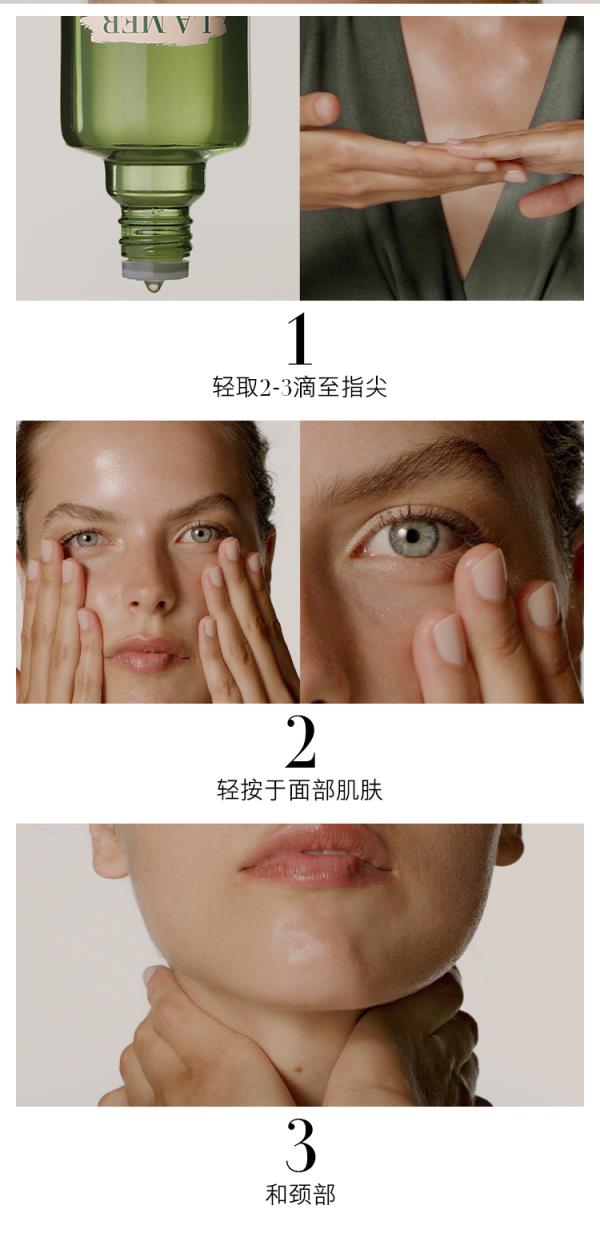 LA MER

1
轻取2-3滴至指尖

2
轻按于面部肌肤

3
和颈部