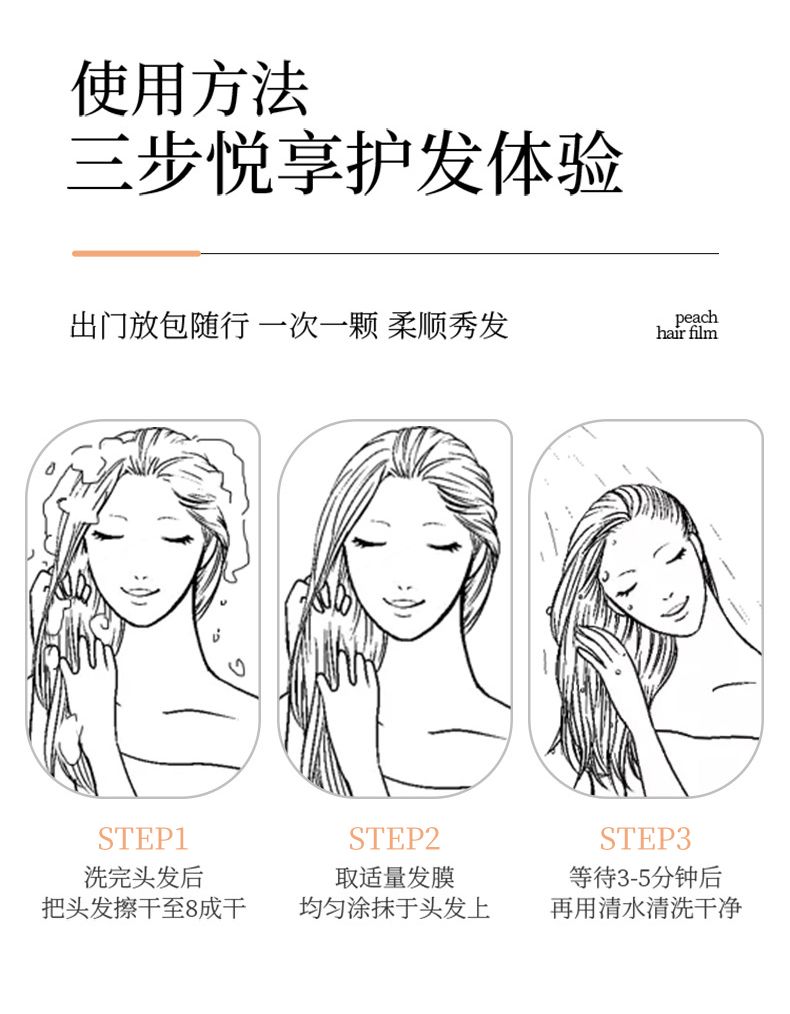 使用方法
三步悦享护发体验

出门放包随行 一次一颗 柔顺秀发

peach
hair film

STEP1
洗完头发后
把头发擦干至8成干

STEP2
取适量发膜
均匀涂抹于头发上

STEP3
等待3-5分钟后
再用清水清洗干净