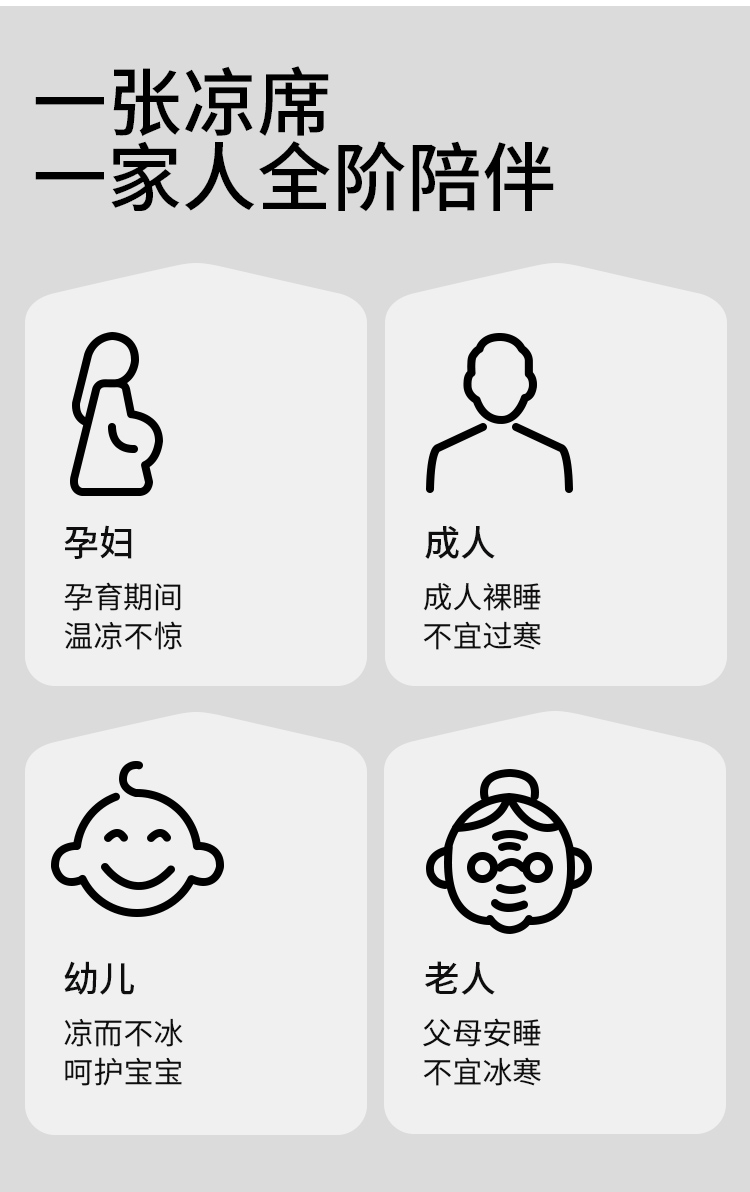 一张凉席
一家人全阶陪伴

孕妇

孕育期间
温凉不惊

成人

成人裸睡
不宜过寒

幼儿

凉而不冰
呵护宝宝

老人

父母安睡
不宜冰寒