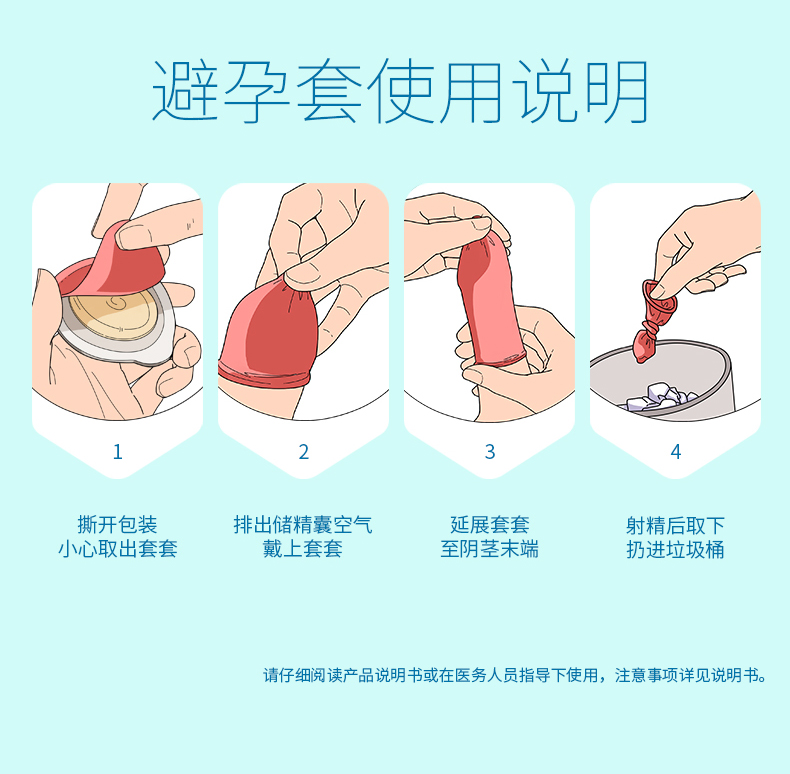 避孕套使用说明

1

撕开包装
小心取出套套

2

排出储精囊空气
戴上套套

3

延展套套
至阴茎末端

4

射精后取下
扔进垃圾桶

请仔细阅读产品说明书或在医务人员指导下使用，注意事项详见说明书。