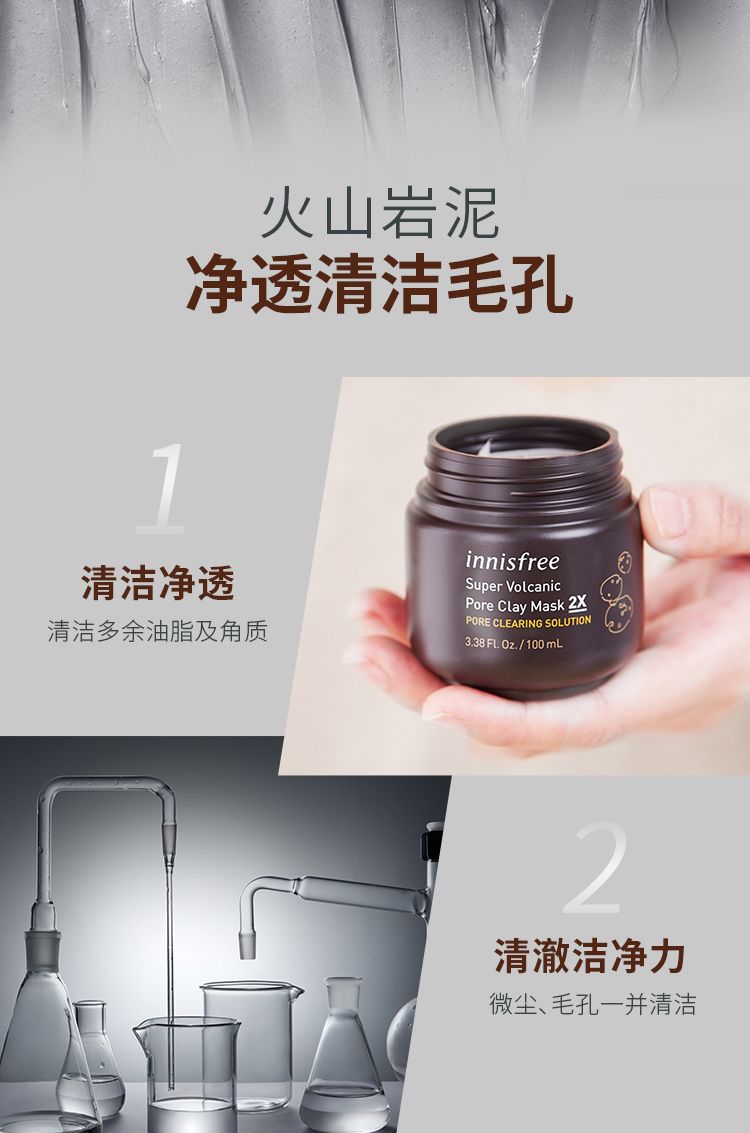 火山岩泥
净透清洁毛孔

1
清洁净透
清洁多余油脂及角质

innisfree
Super Volcanic
Pore Clay Mask 2X
PORE CLEARING SOLUTION
3.38 Fl. Oz. / 100 mL

2
清澈洁净力
微尘、毛孔一并清洁