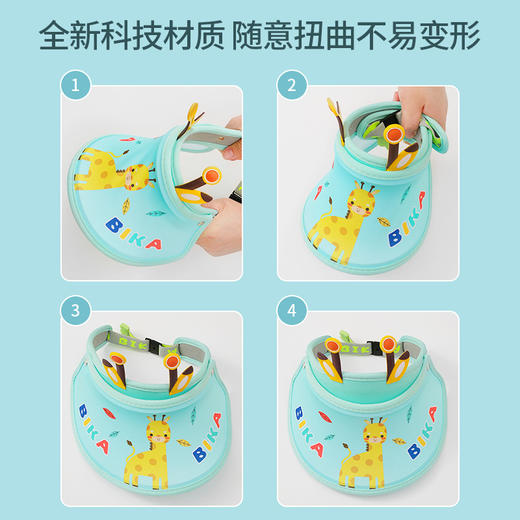 全新科技材质 随意扭曲不易变形

1

BIKA

2

BIKA

3

BIKA

BIKA

4

BIKA

BIKA