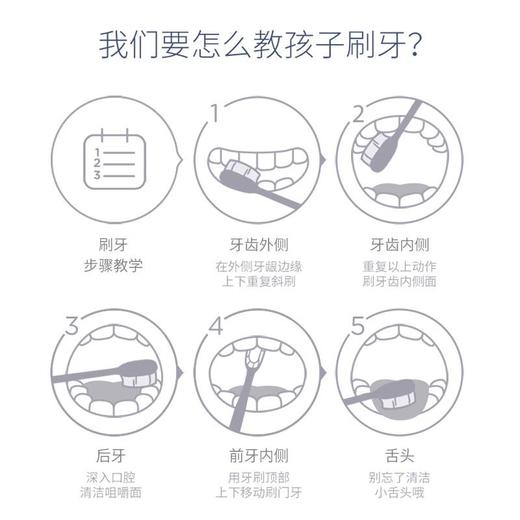 我们要怎么教孩子刷牙?

1
2
3

刷牙
步骤教学

1

牙齿外侧
在外侧牙龈边缘
上下重复斜刷

2

牙齿内侧
重复以上动作
刷牙齿内侧面

3

后牙
深入口腔
清洁咀嚼面

4

前牙内侧
用牙刷顶部
上下移动刷门牙

5

舌头
别忘了清洁
小舌头哦