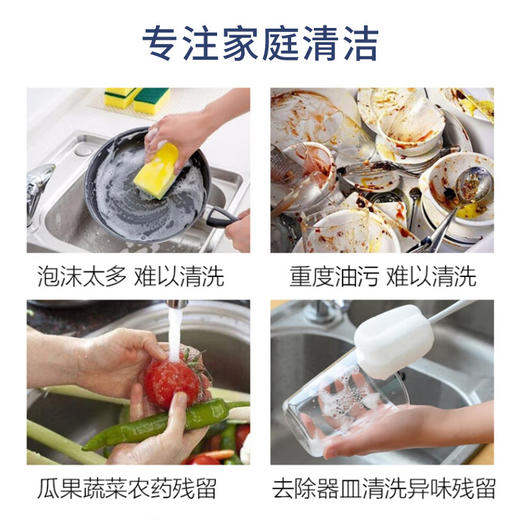 专注家庭清洁

泡沫太多 难以清洗

重度油污 难以清洗

瓜果蔬菜农药残留

去除器皿清洗异味残留