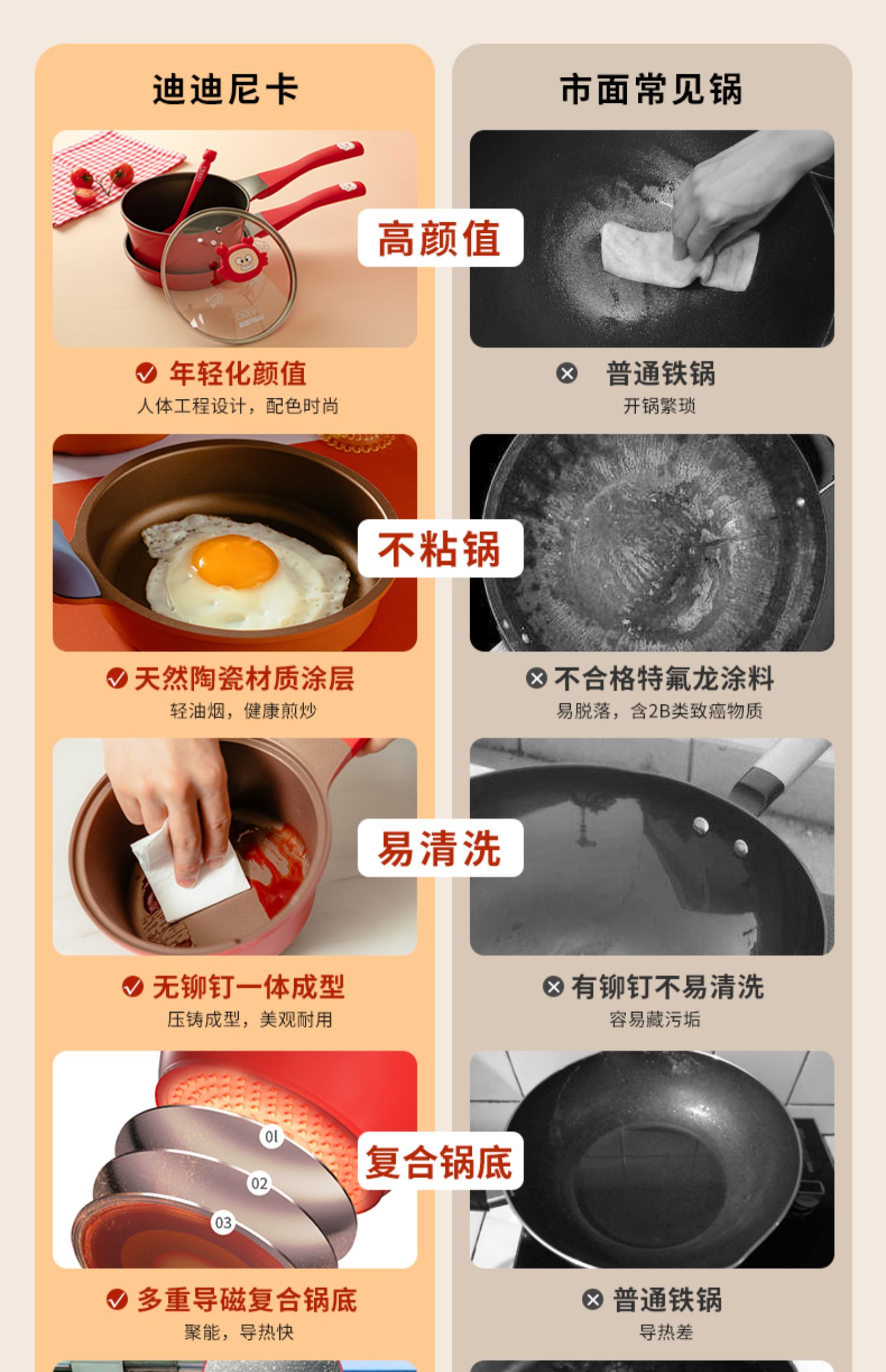 迪迪尼卡

市面常见锅

高颜值

年轻化颜值
人体工程设计，配色时尚

普通铁锅
开锅繁琐

不粘锅

天然陶瓷材质涂层
轻油烟，健康煎炒

不合格特氟龙涂料
易脱落，含2B类致癌物质

易清洗

无铆钉一体成型
压铸成型，美观耐用

有铆钉不易清洗
容易藏污垢

复合锅底

01
02
03

多重导磁复合锅底
聚能，导热快

普通铁锅
导热差