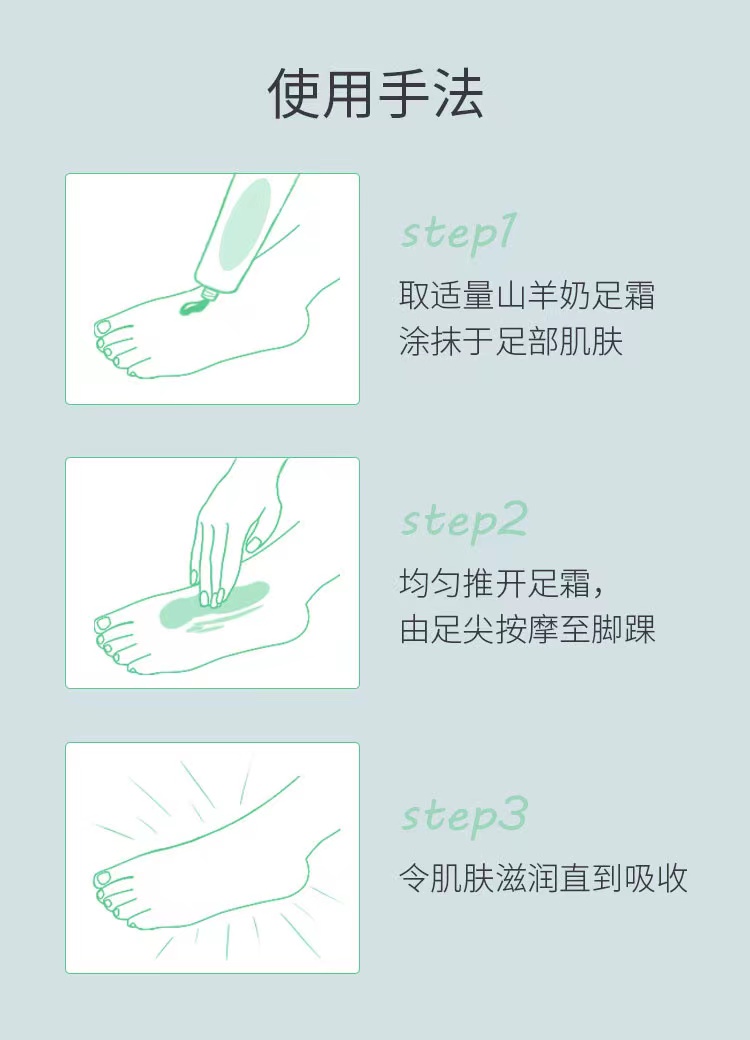 使用手法

step1
取适量山羊奶足霜
涂抹于足部肌肤

step2
均匀推开足霜，
由足尖按摩至脚踝

step3
令肌肤滋润直到吸收