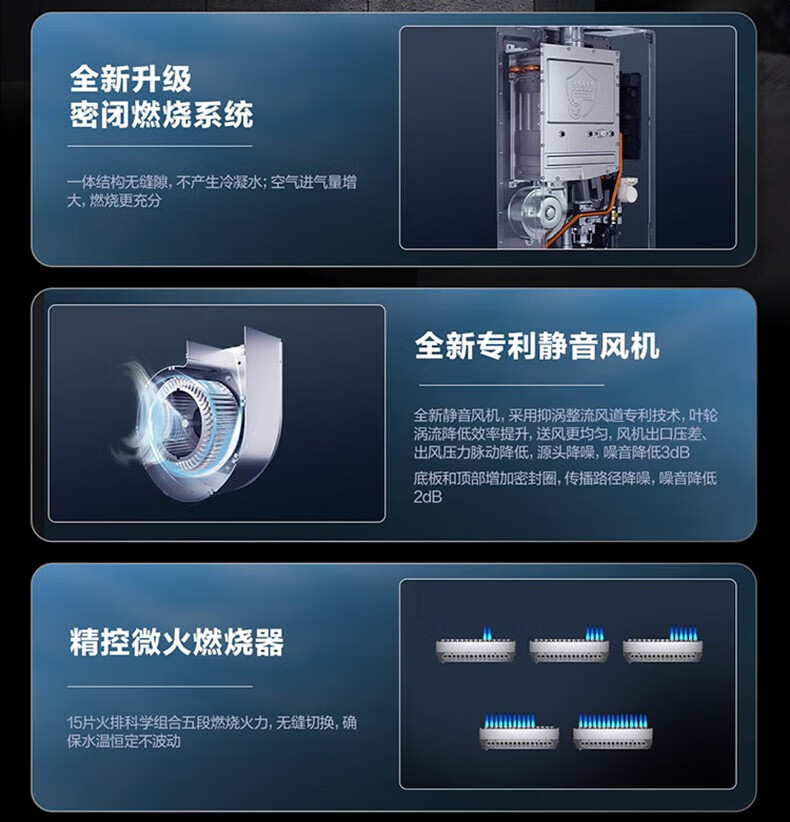 全新升级
密闭燃烧系统

一体结构无缝隙，不产生冷凝水；空气进气量增大，燃烧更充分

全新专利静音风机

全新静音风机，采用抑涡整流风道专利技术，叶轮涡流降低效率提升，送风更均匀，风机出口压差、出风压力脉动降低，源头降噪，噪音降低3dB

底板和顶部增加密封圈，传播路径降噪，噪音降低2dB

精控微火燃烧器

15片火排科学组合五段燃烧火力，无缝切换，确保水温恒定不波动