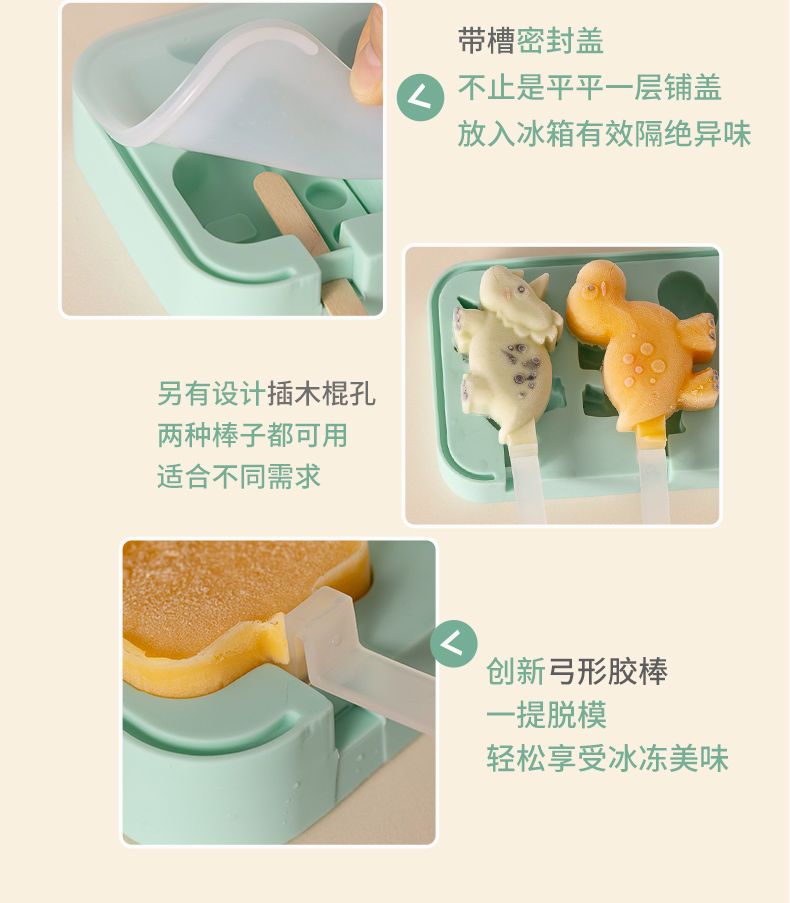 带槽密封盖
不止是平平一层铺盖
放入冰箱有效隔绝异味

另有设计插木棍孔
两种棒子都可用
适合不同需求

创新弓形胶棒
一提脱模
轻松享受冰冻美味