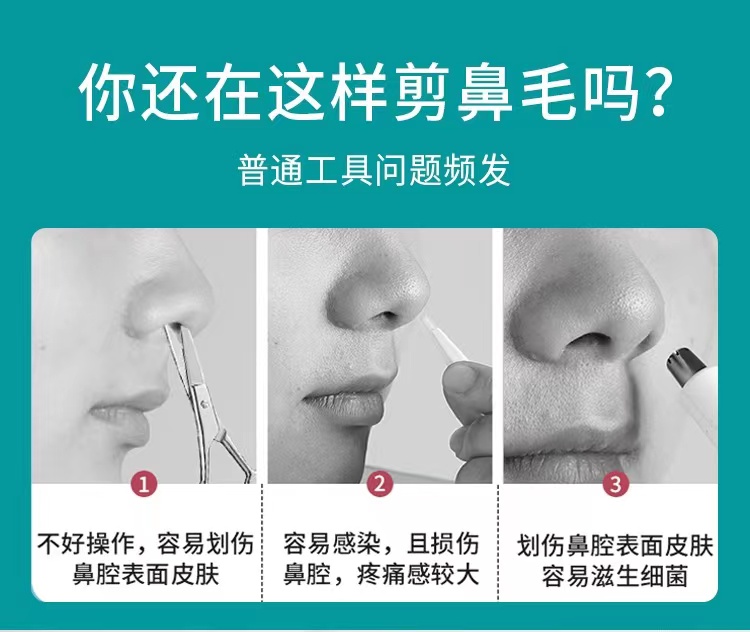 你还在这样剪鼻毛吗？

普通工具问题频发

1

不好操作，容易划伤鼻腔表面皮肤

2

容易感染，且损伤鼻腔，疼痛感较大

3

划伤鼻腔表面皮肤容易滋生细菌