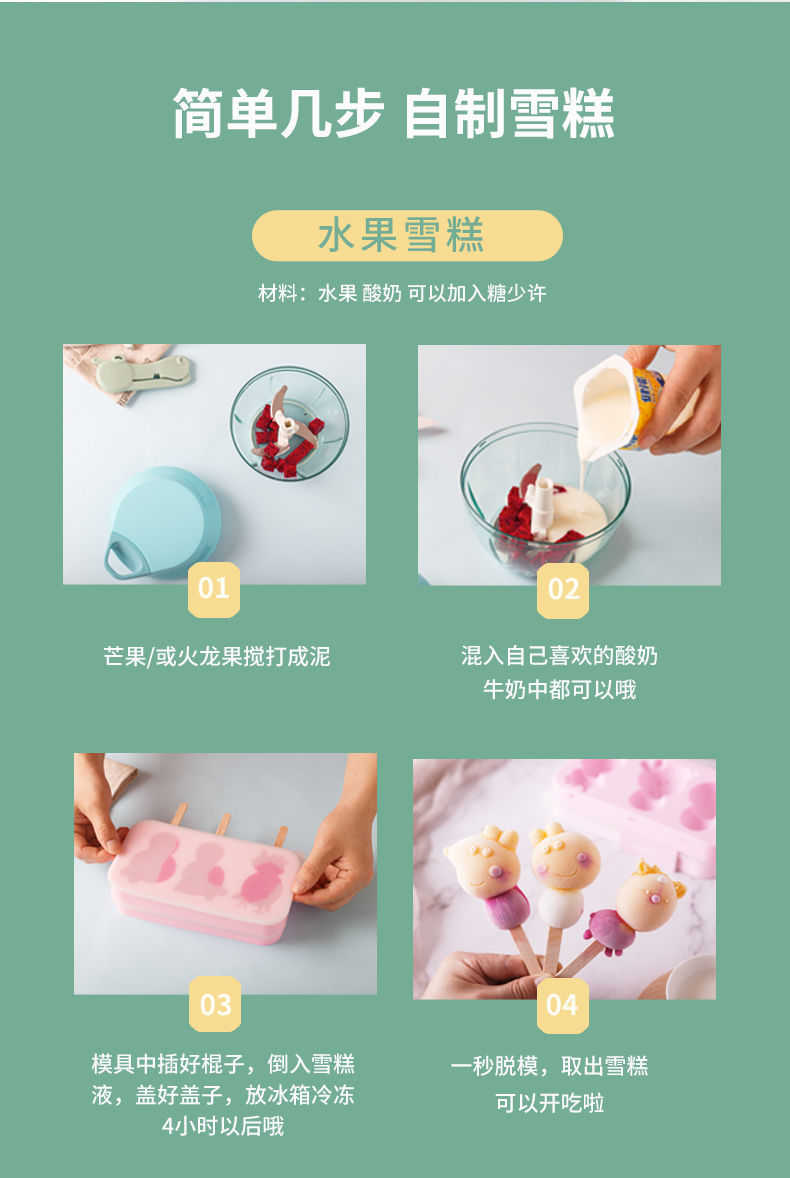 简单几步 自制雪糕

水果雪糕

材料：水果 酸奶 可以加入糖少许

01

芒果/或火龙果搅打成泥

02

混入自己喜欢的酸奶
牛奶中都可以哦

03

模具中插好棍子，倒入雪糕液，盖好盖子，放冰箱冷冻4小时以后哦

04

一秒脱模，取出雪糕
可以开吃啦