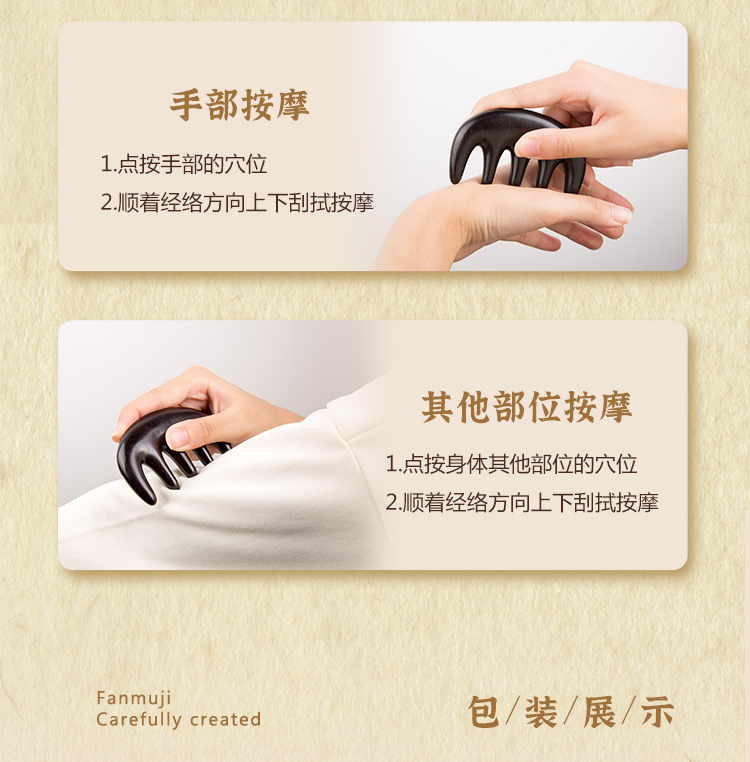 手部按摩

1.点按手部的穴位

2.顺着经络方向上下刮拭按摩

其他部位按摩

1.点按身体其他部位的穴位

2.顺着经络方向上下刮拭按摩

Fanmuji
Carefully created

包/装/展/示