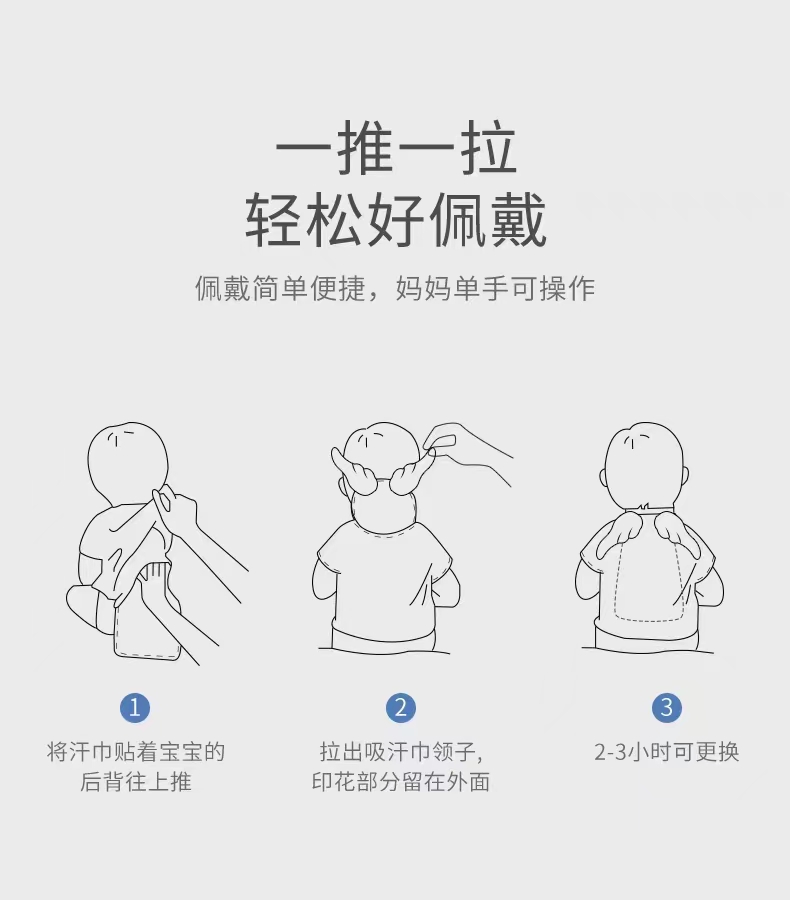 一推一拉
轻松好佩戴

佩戴简单便捷，妈妈单手可操作

1
将汗巾贴着宝宝的后背往上推

2
拉出吸汗巾领子，印花部分留在外面

3
2-3小时可更换