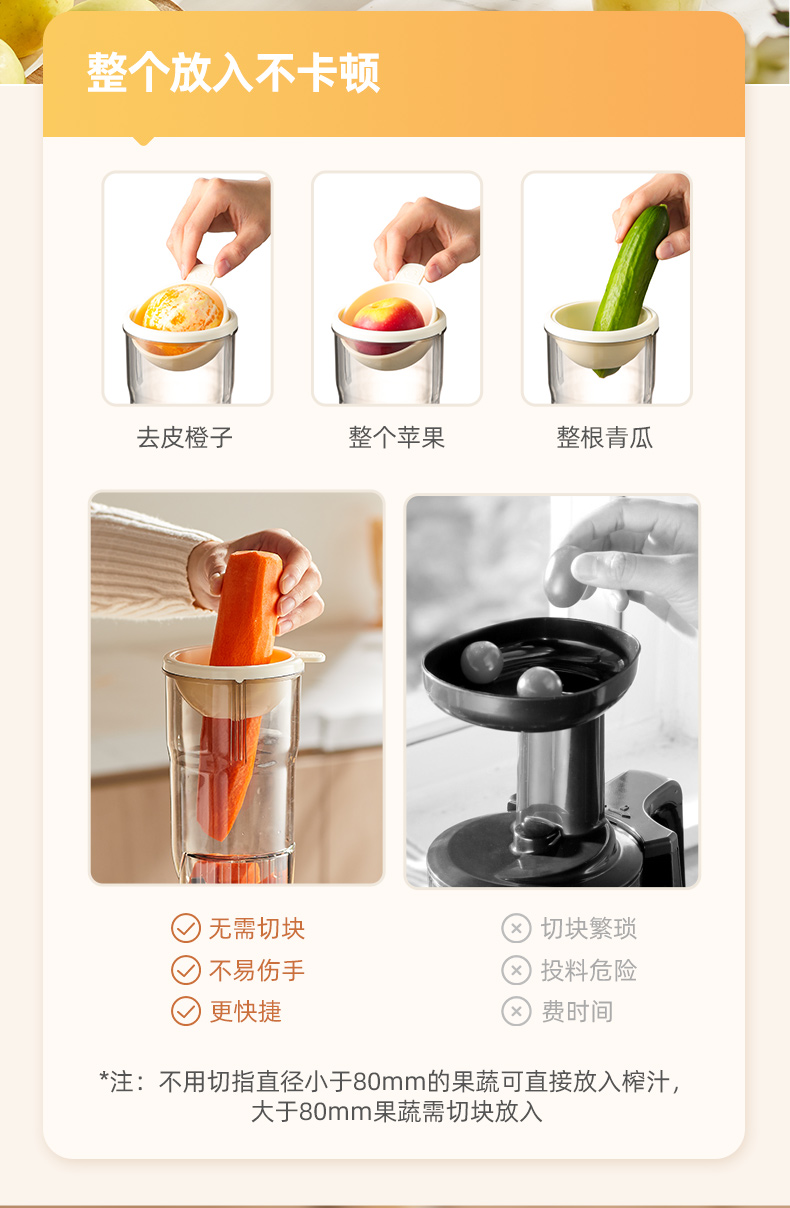 整个放入不卡顿

去皮橙子

整个苹果

整根青瓜

无需切块
不易伤手
更快捷

切块繁琐
投料危险
费时间

*注：不用切指直径小于80mm的果蔬可直接放入榨汁，大于80mm果蔬需切块放入