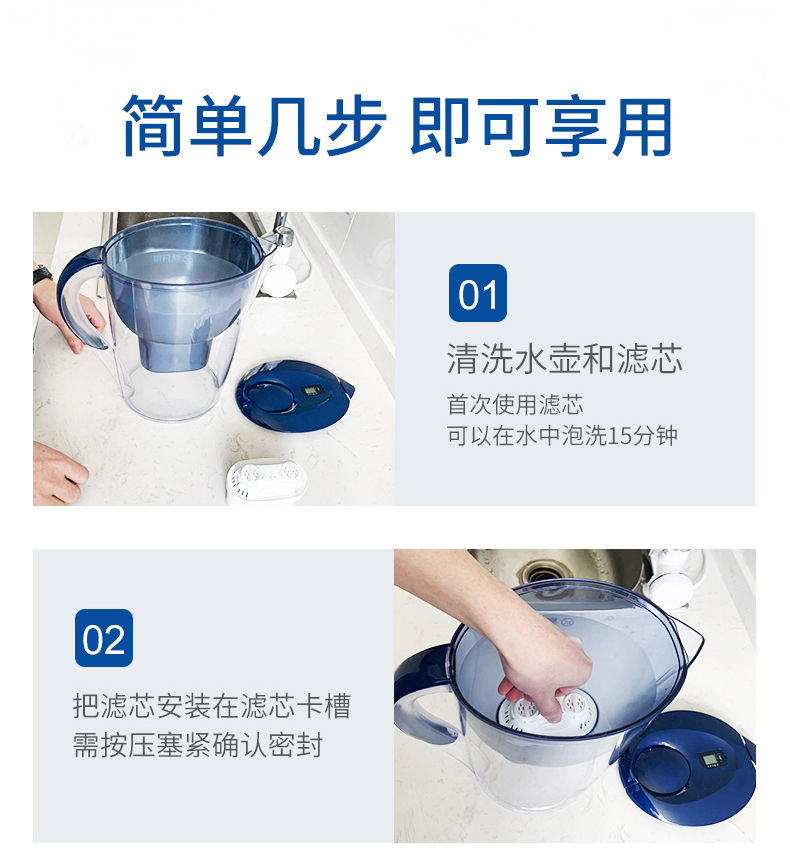 简单几步 即可享用

01

清洗水壶和滤芯

首次使用滤芯
可以在水中泡洗15分钟

02

把滤芯安装在滤芯卡槽
需按压塞紧确认密封