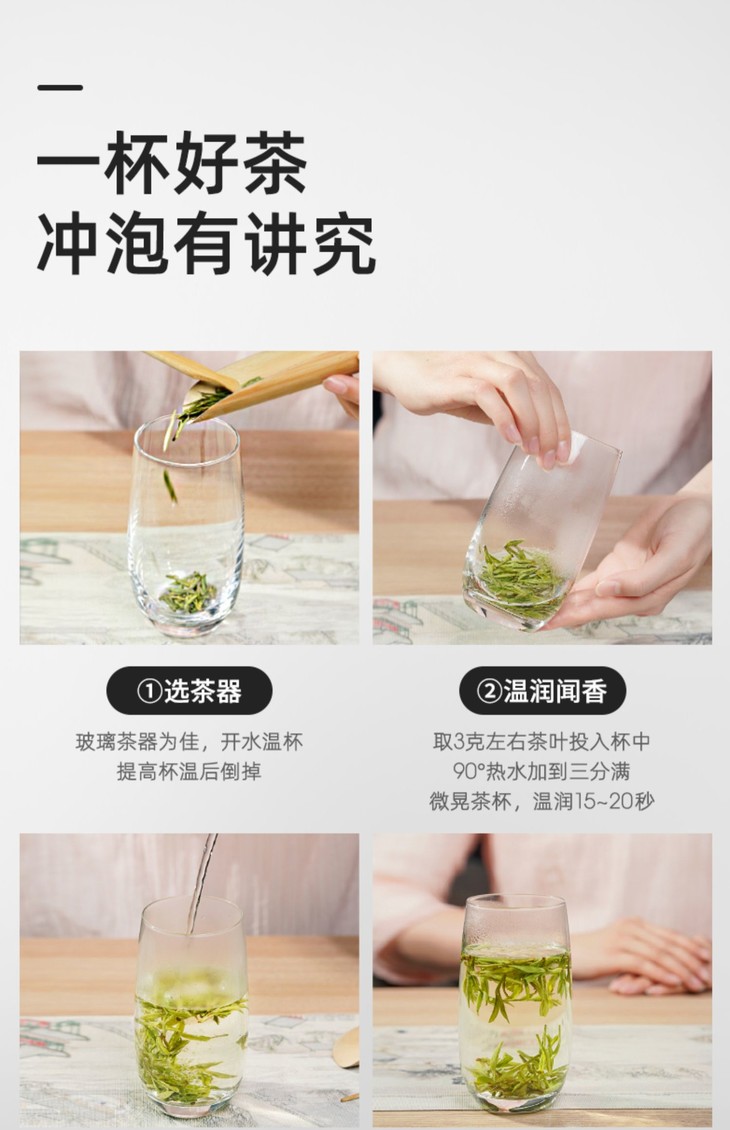 一杯好茶
冲泡有讲究

①选茶器

玻璃茶器为佳，开水温杯
提高杯温后倒掉

②温润闻香

取3克左右茶叶投入杯中
90°热水加到三分满
微晃茶杯，温润15~20秒