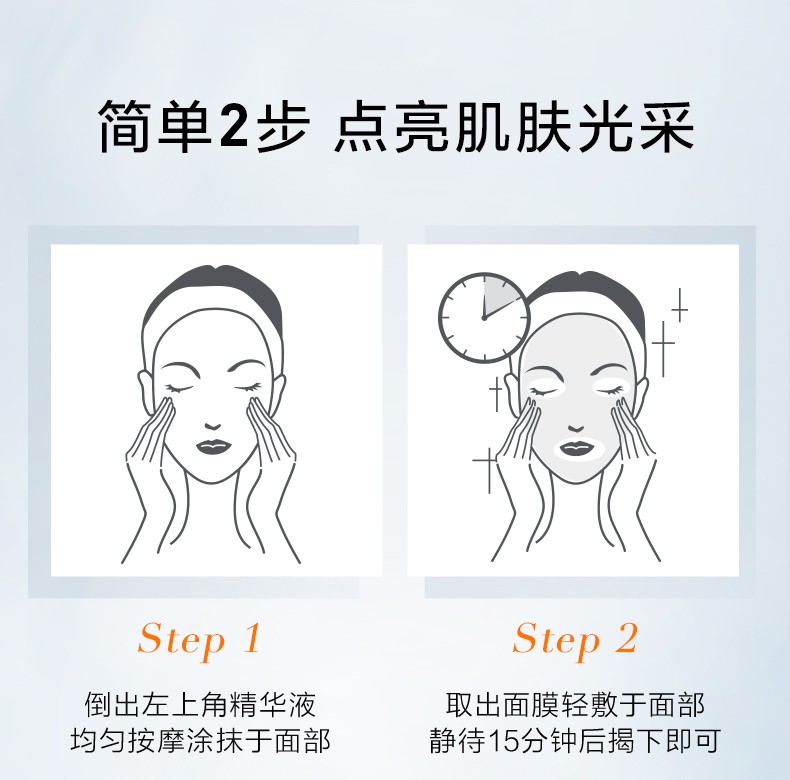 简单2步 点亮肌肤光采

Step 1

倒出左上角精华液
均匀按摩涂抹于面部

Step 2

取出面膜轻敷于面部
静待15分钟后揭下即可